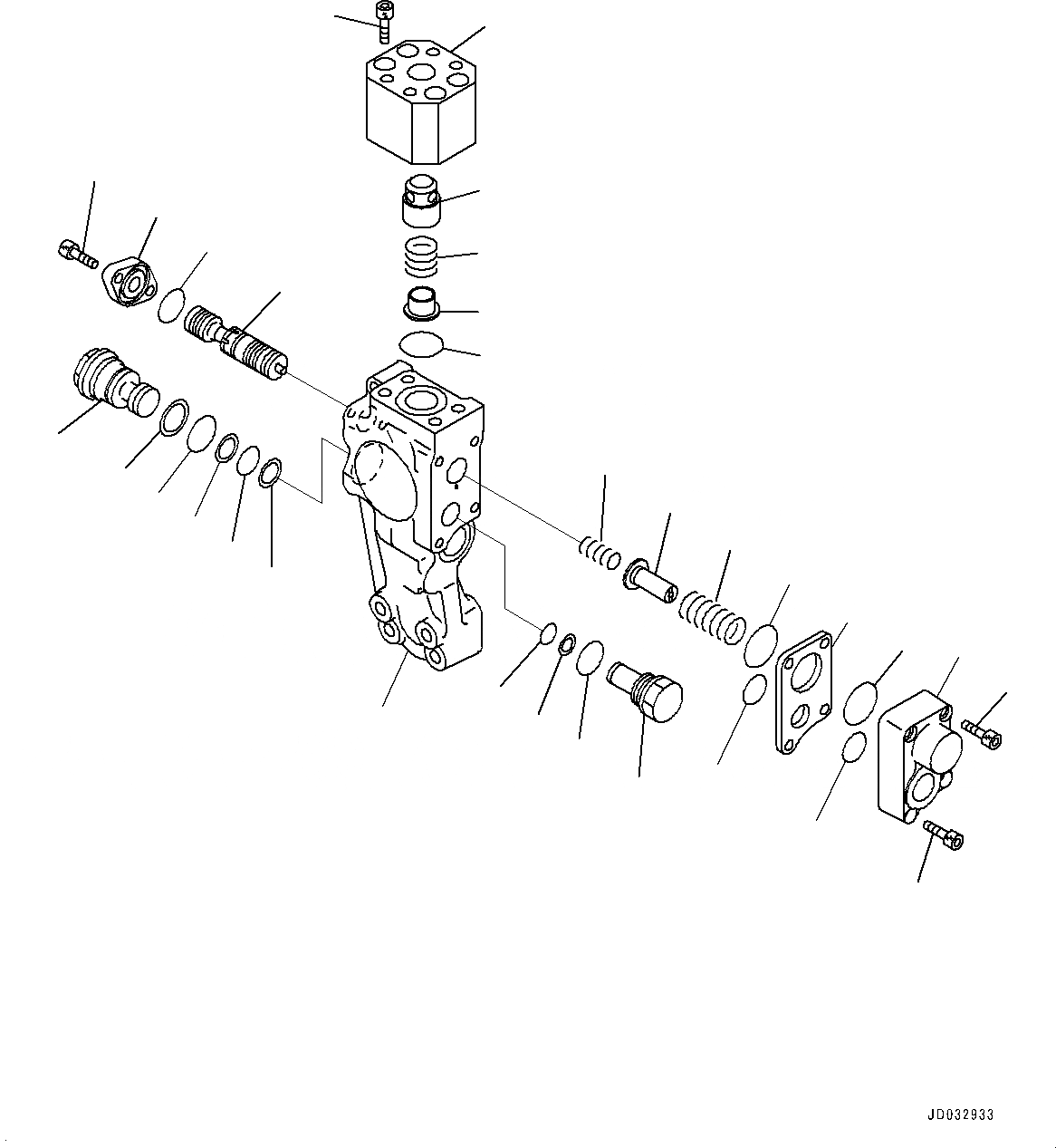 JD032933