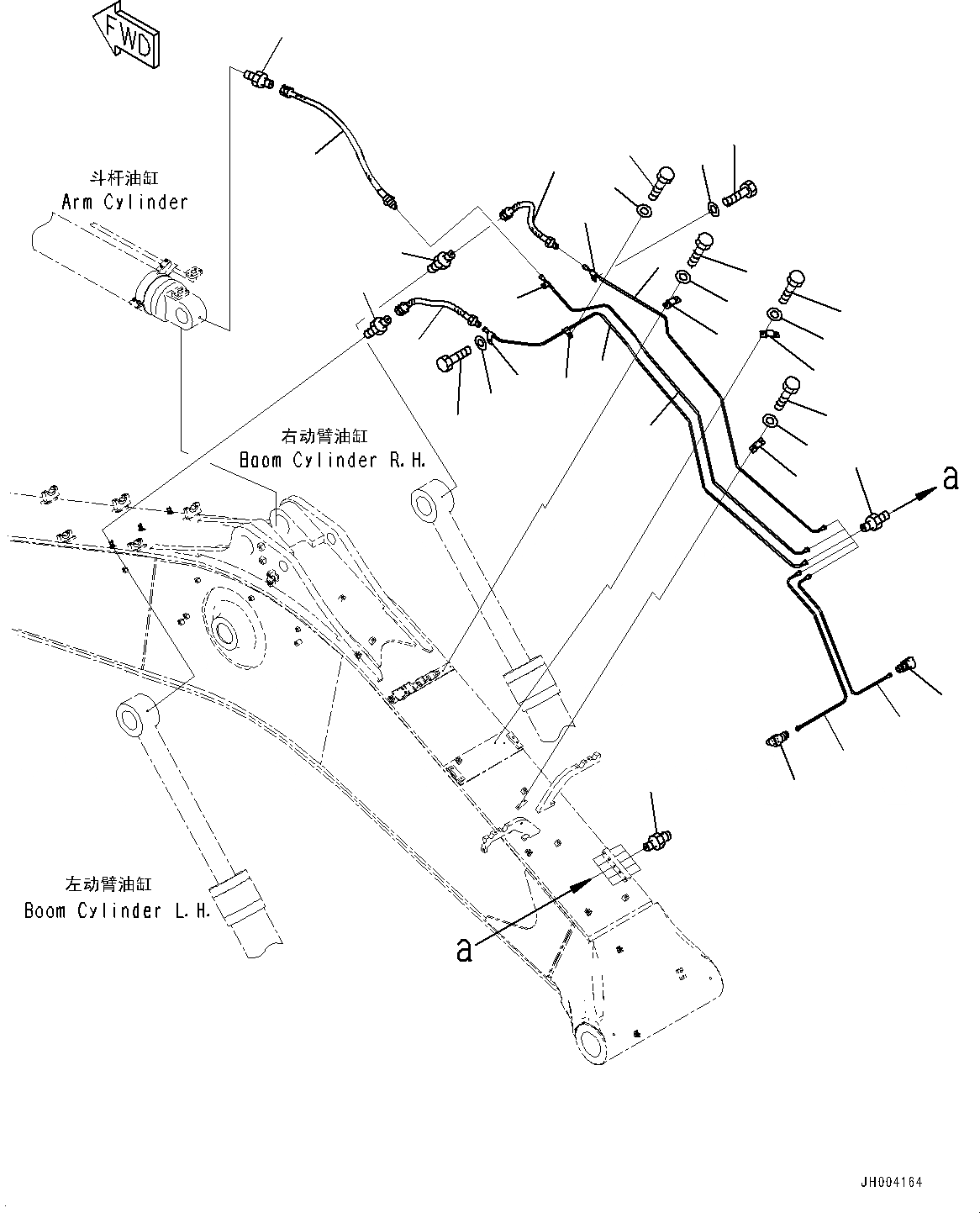 FWD

斗杆油缸
Arm Cylinder

右动臂油缸
Boom Cylinder R.H.

a

左动臂油缸
Boom Cylinder L.H.

a

JH004164