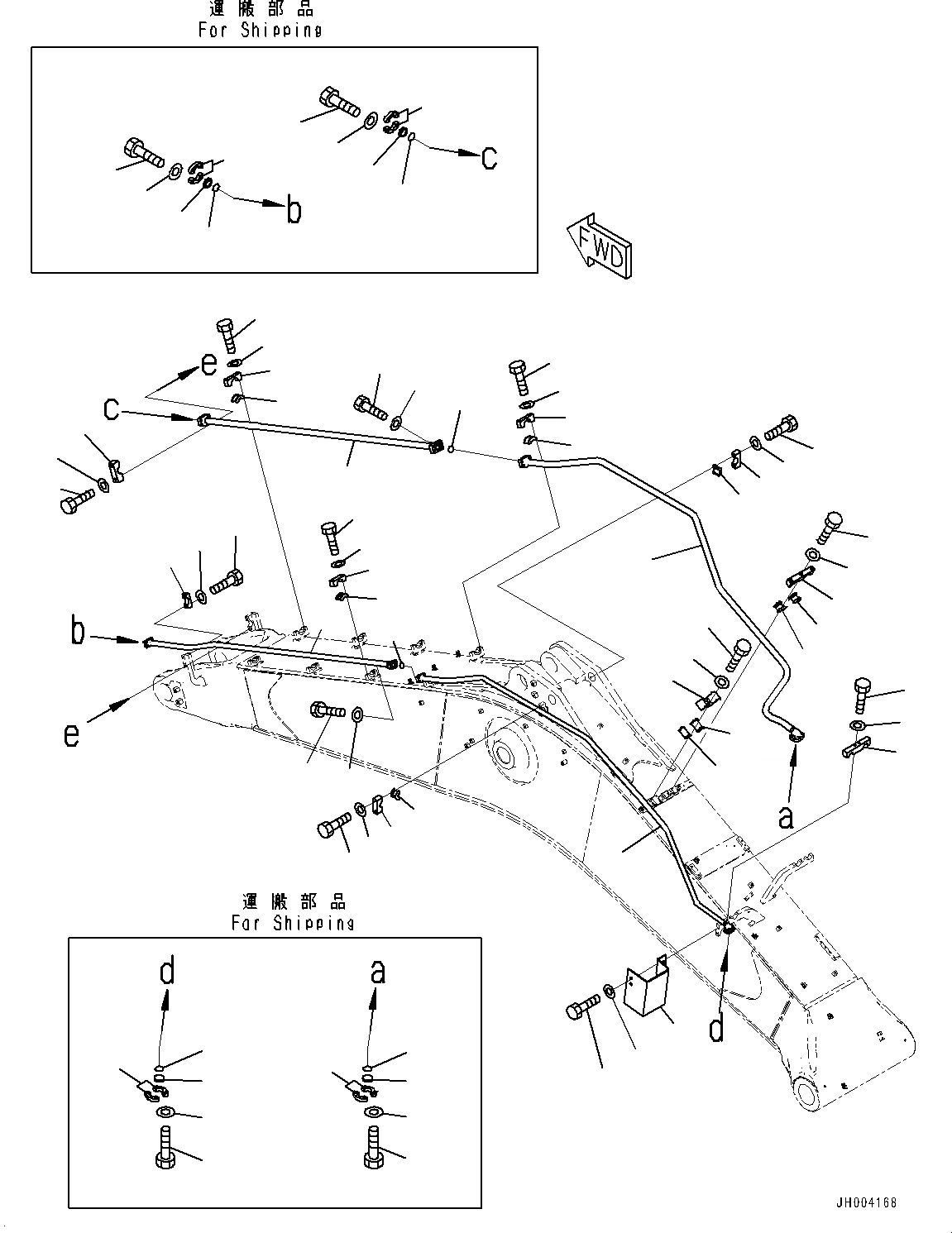 運搬部品
For Shipping

c

b

FWD

e

c

b

e

a

運搬部品
For Shipping

d

a

d

JH004168