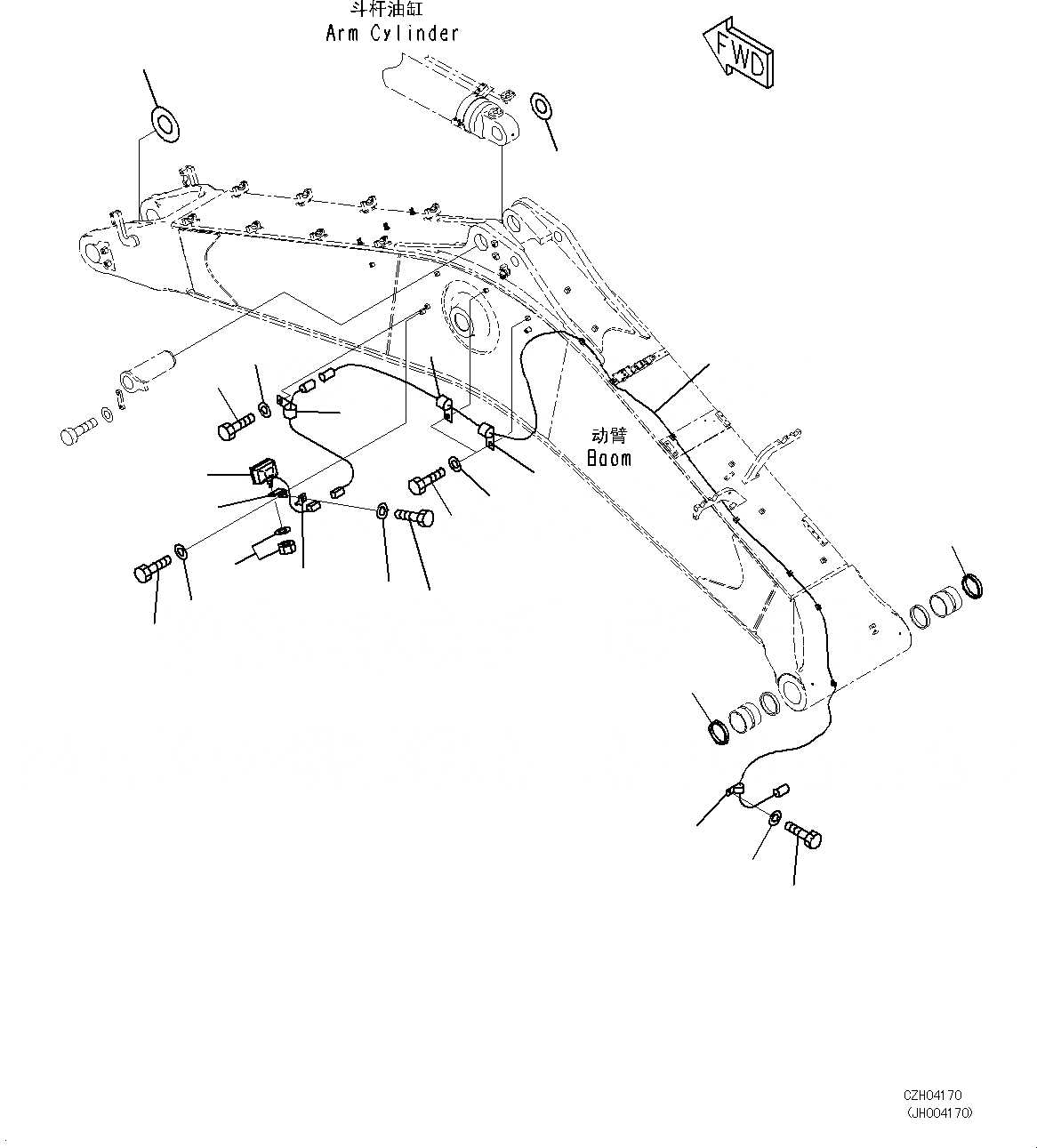 斗杆油缸
Arm Cylinder

FWD

动臂
Boom

CZH04170
(JH004170)