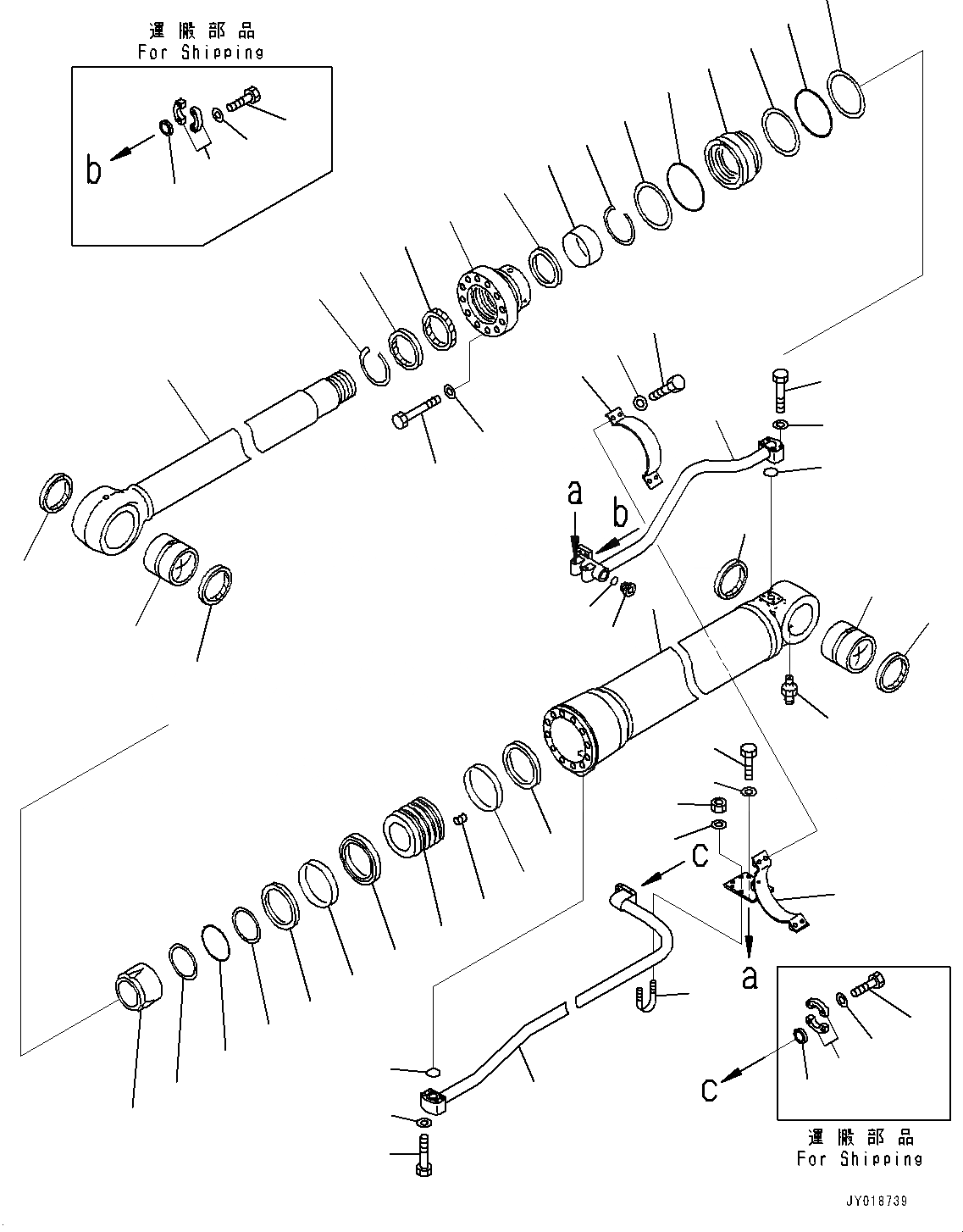 運搬部品
For Shipping

b

a

b

c

a

c

運搬部品
For Shipping

JY018739