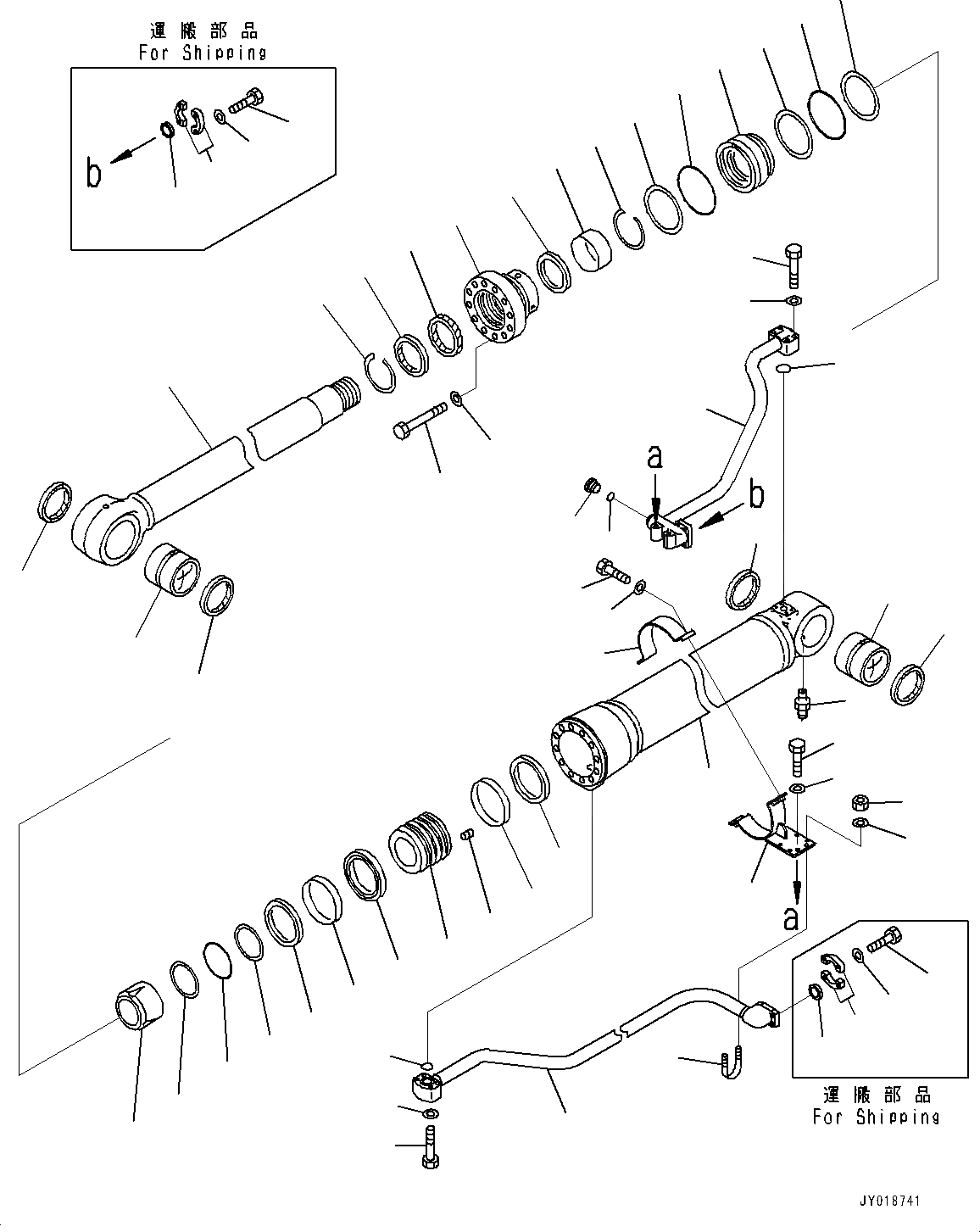 運搬部品
For Shipping

b

a

b

a

運搬部品
For Shipping

JY018741