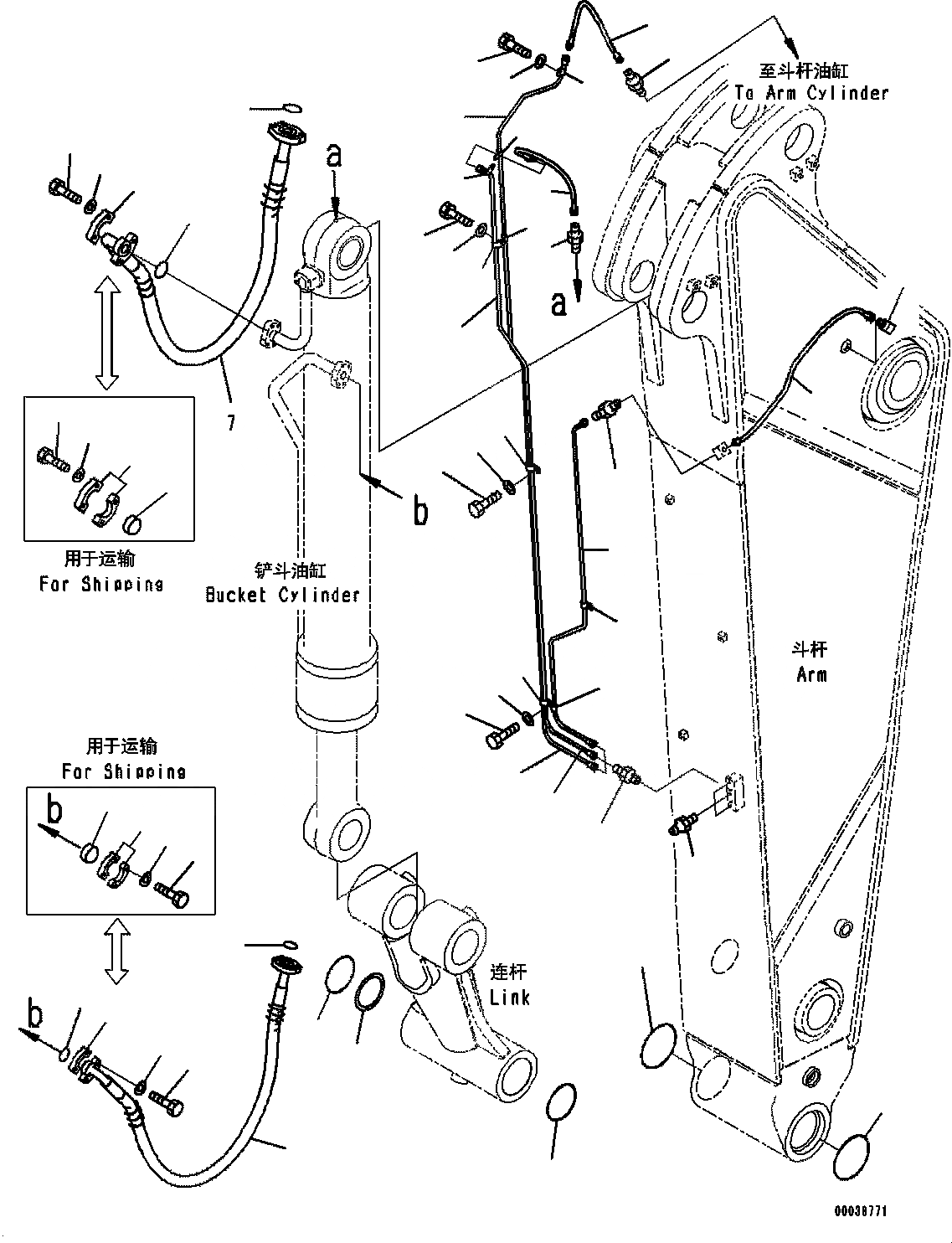 至斗杆油缸
To Arm Cylinder

a

a

7

b

用于运输
For Shipping

铲斗油缸
Bucket Cylinder

斗杆
Arm

用于运输
For Shipping

b

b

连杆
Link

00038771