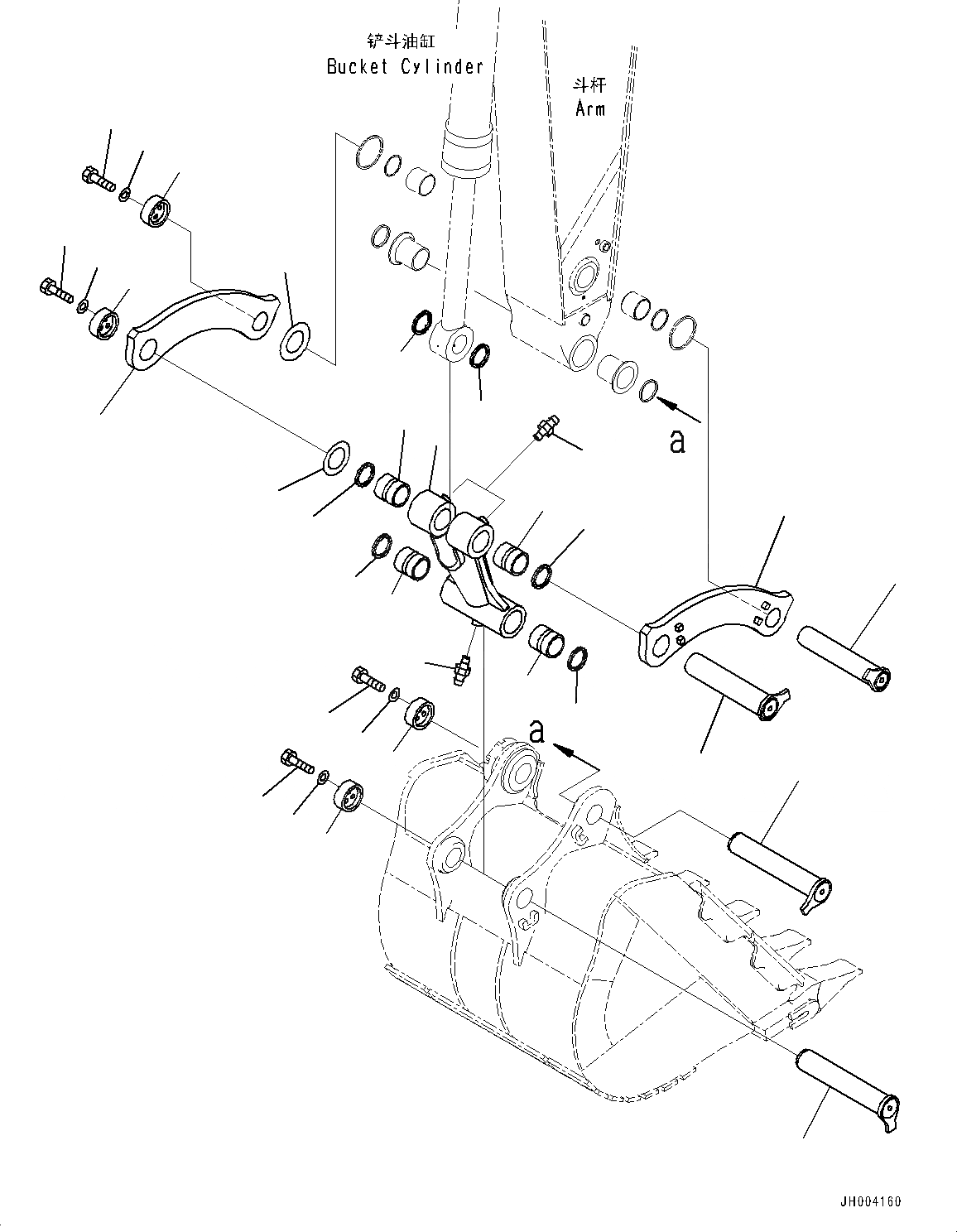 铲斗油缸
Bucket Cylinder

斗杆
Arm

a

a

JH004160