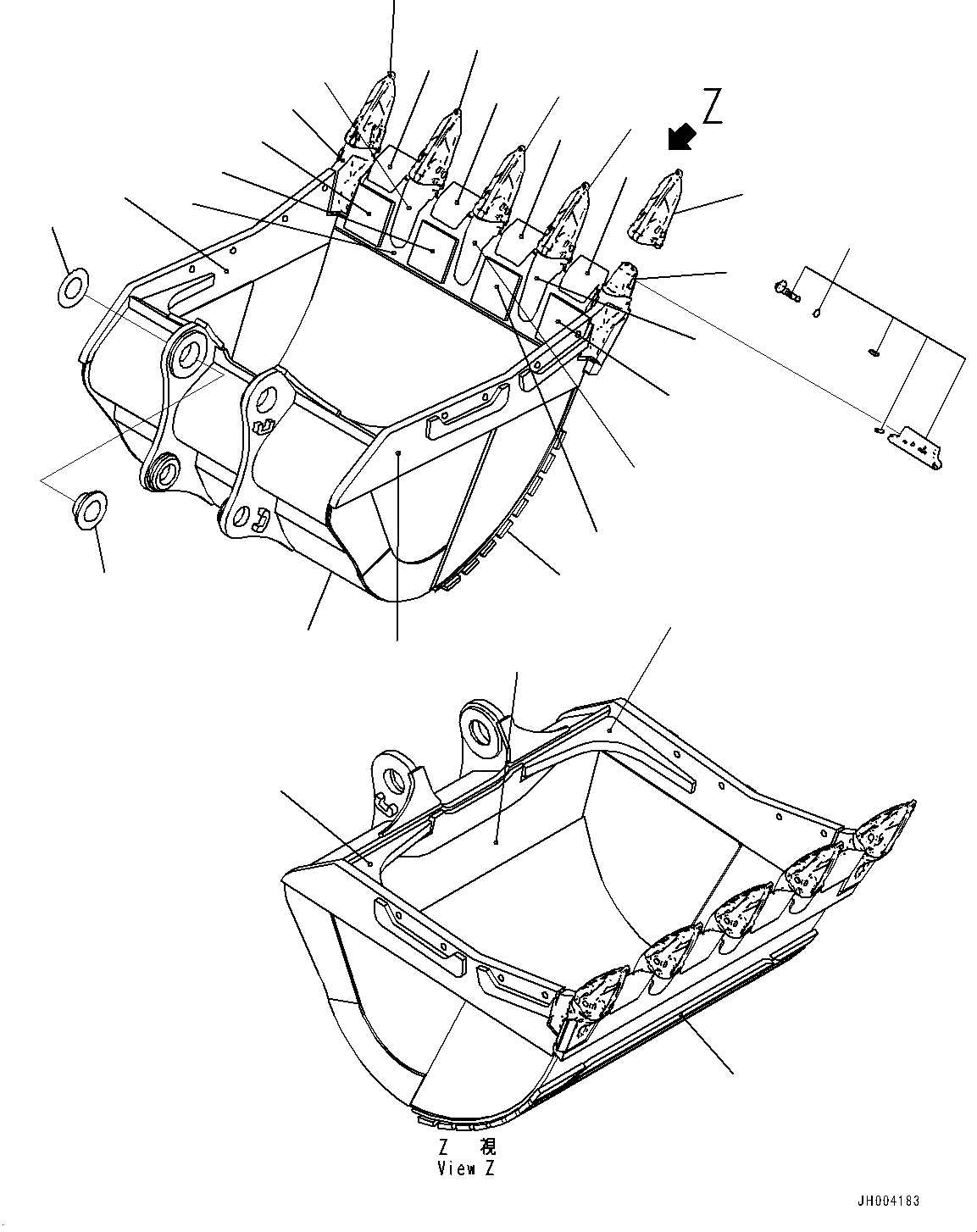 Z

Z 視
View Z

JH004183