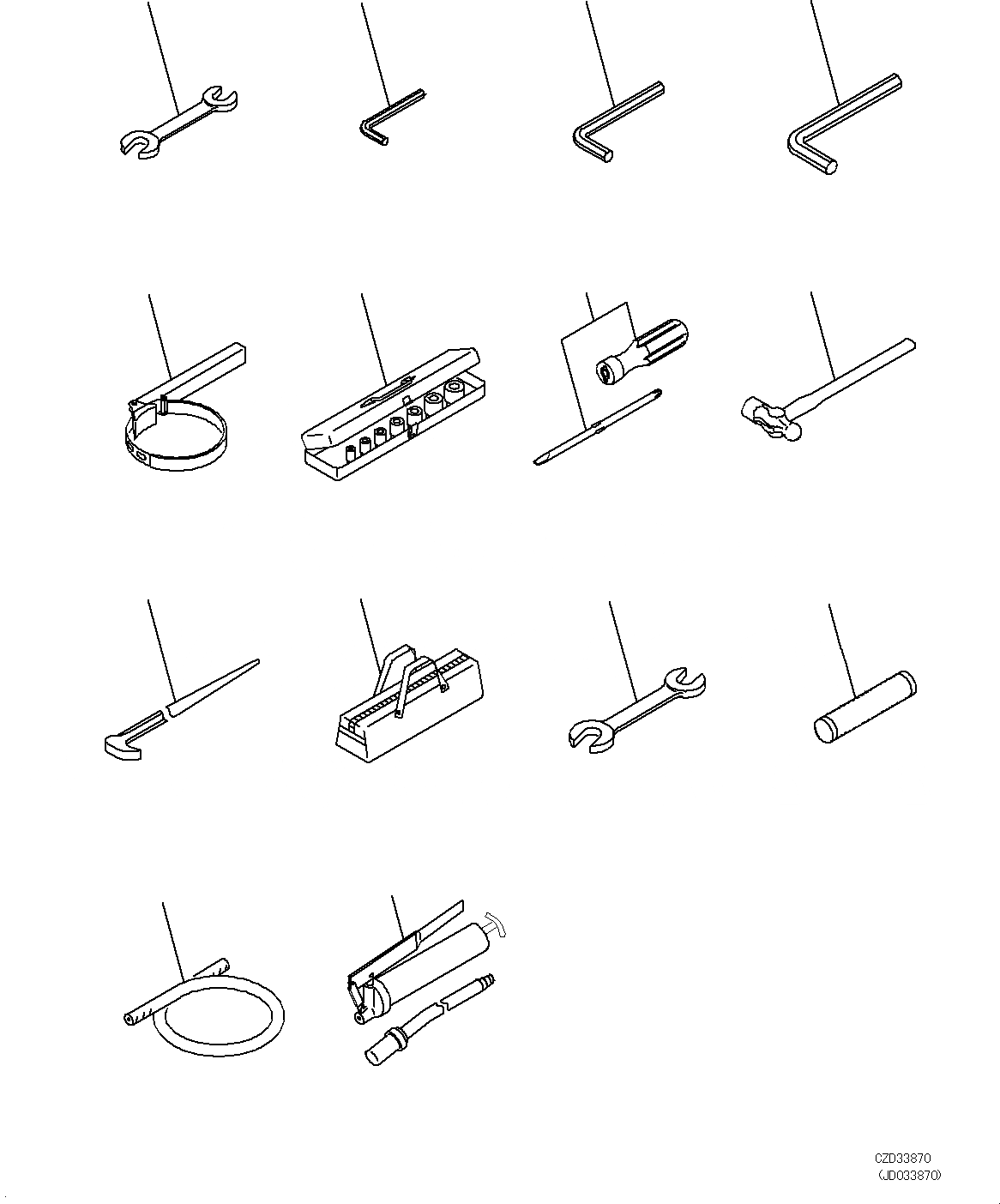 CZD33870
(JD033870)