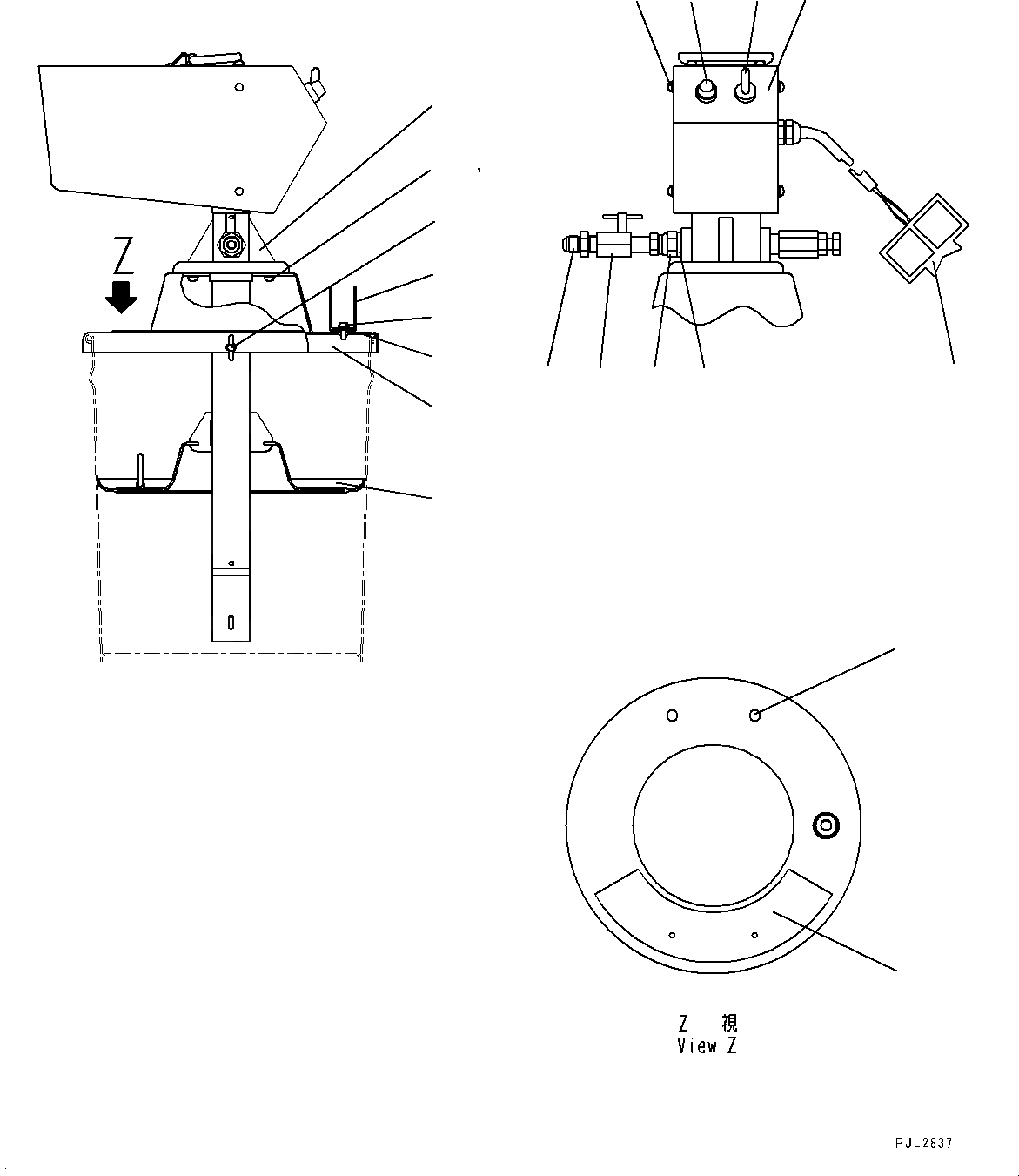 Z

Z 視
View Z

PJL2837