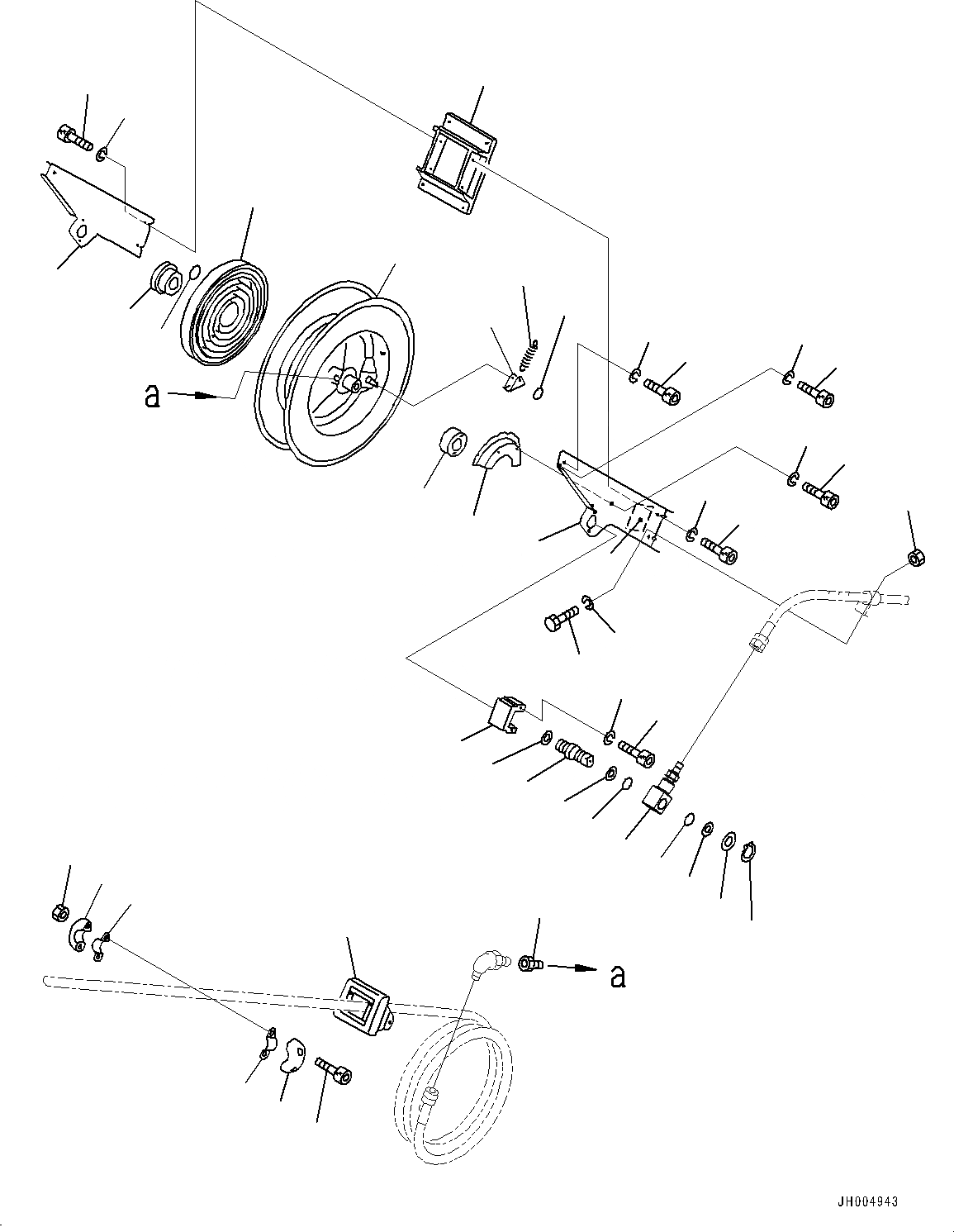 a

a

JH004943