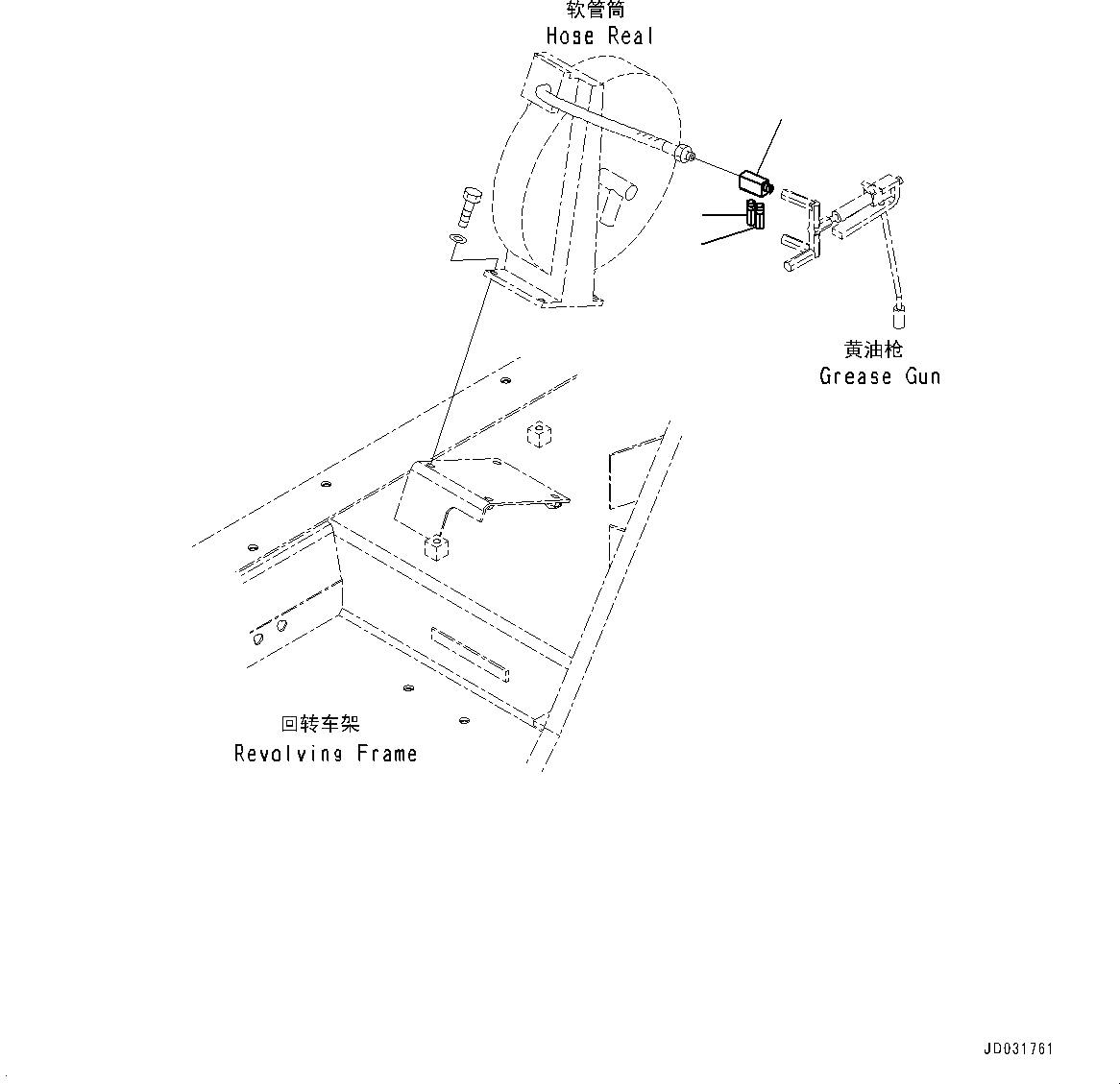 软管筒
Hose Real

黄油枪
Grease Gun

回转车架
Revolving Frame

JD031761