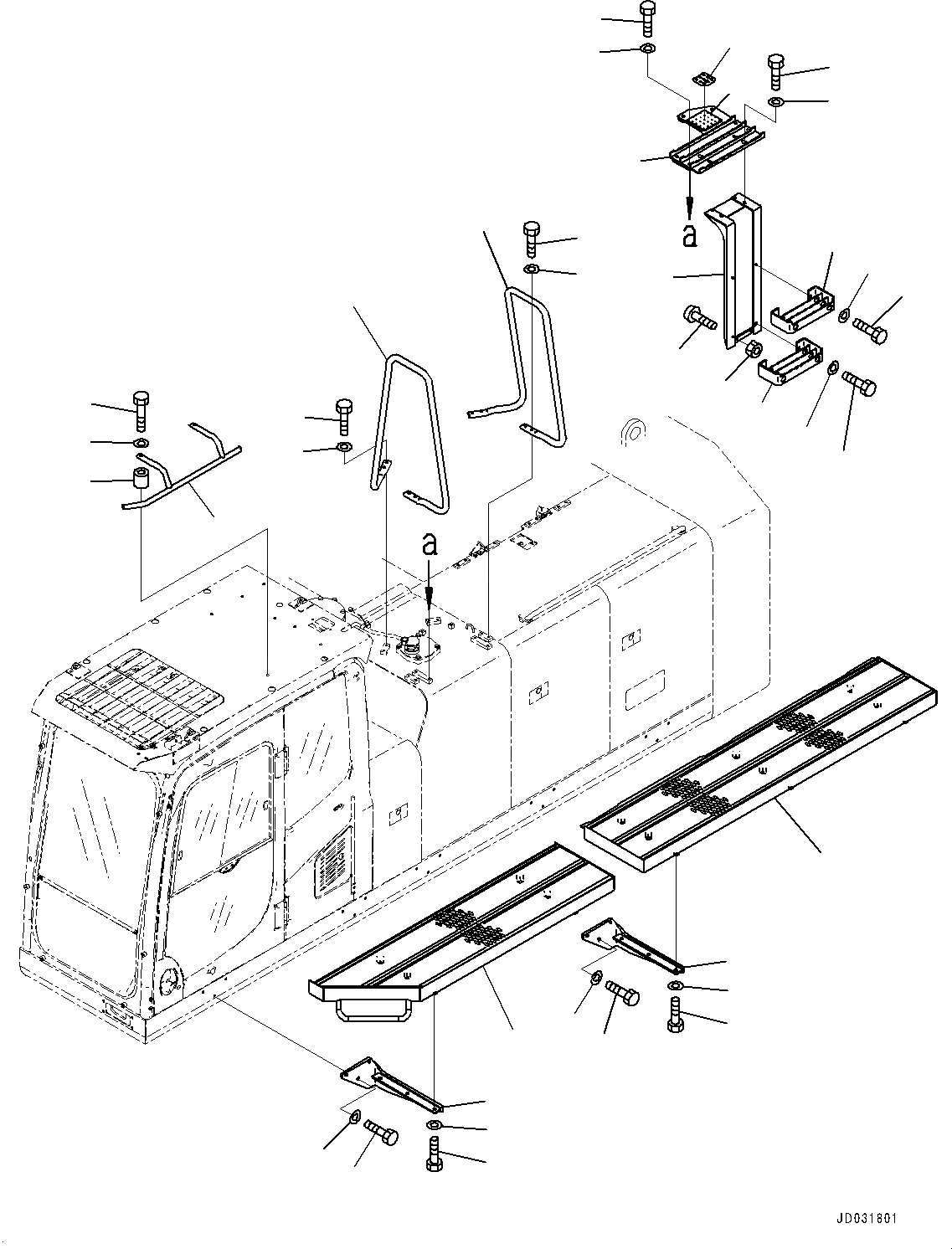 a

a

JD031801