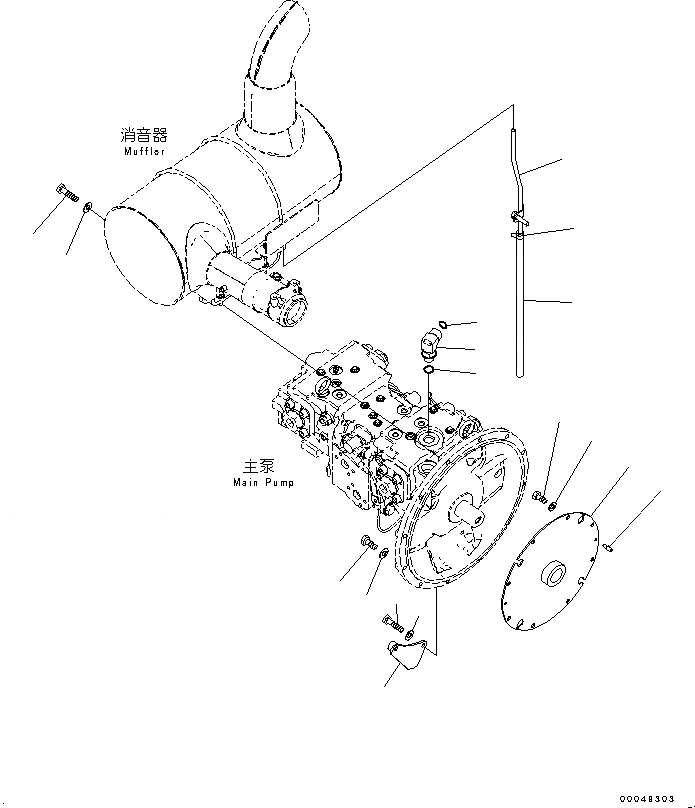 消音器
Muffler

主泵
Main Pump

00048303