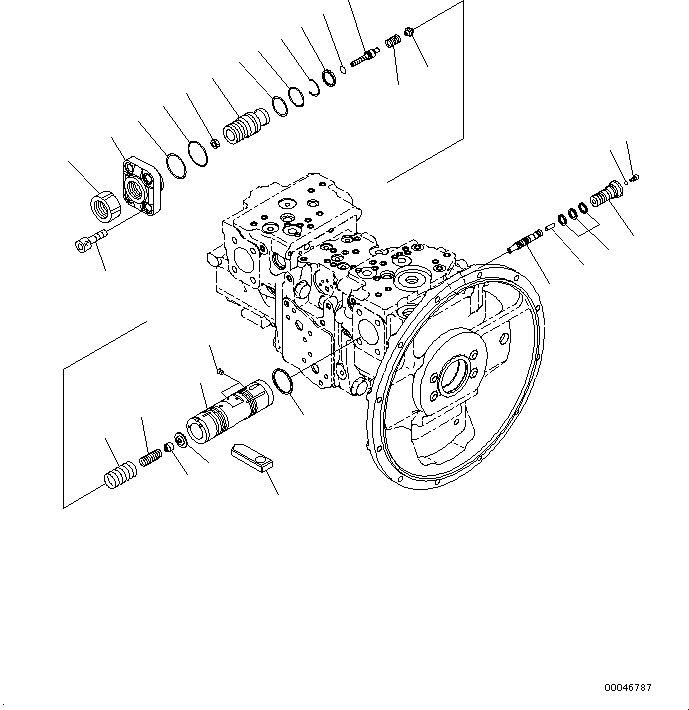 00046787