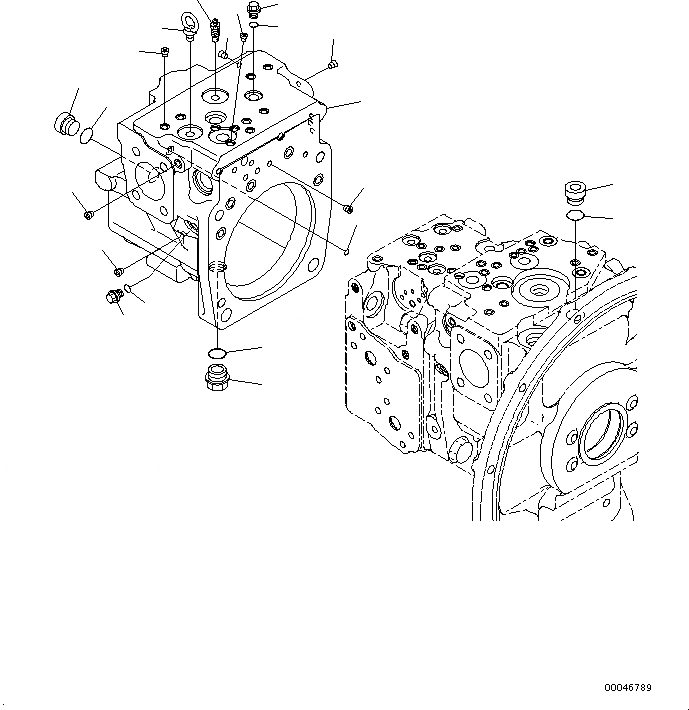 00046789