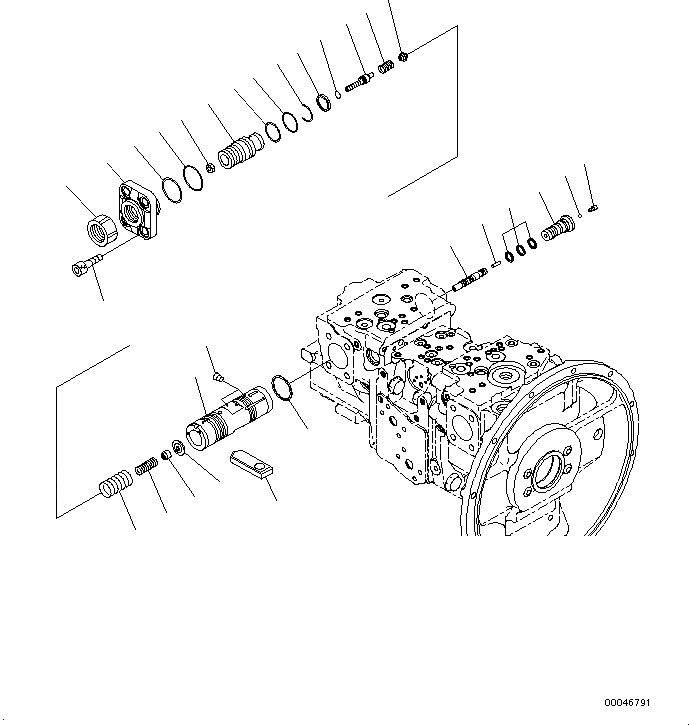 00046791