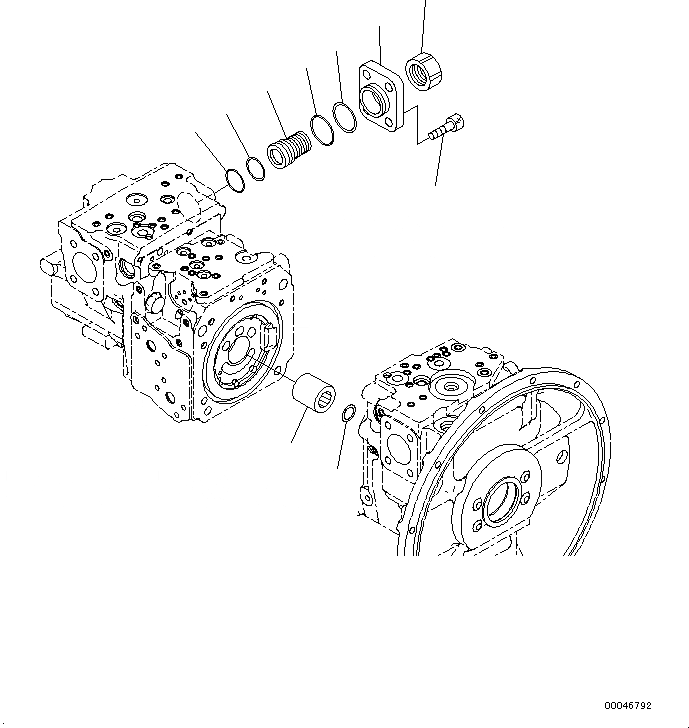 00046792