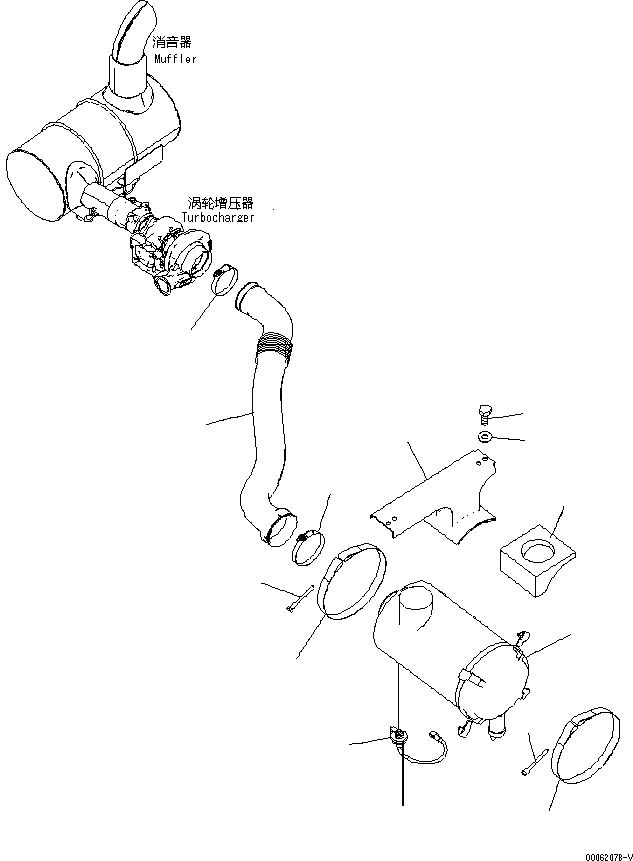 消音器
Muffler

涡轮增压器
Turbocharger

00062078-V