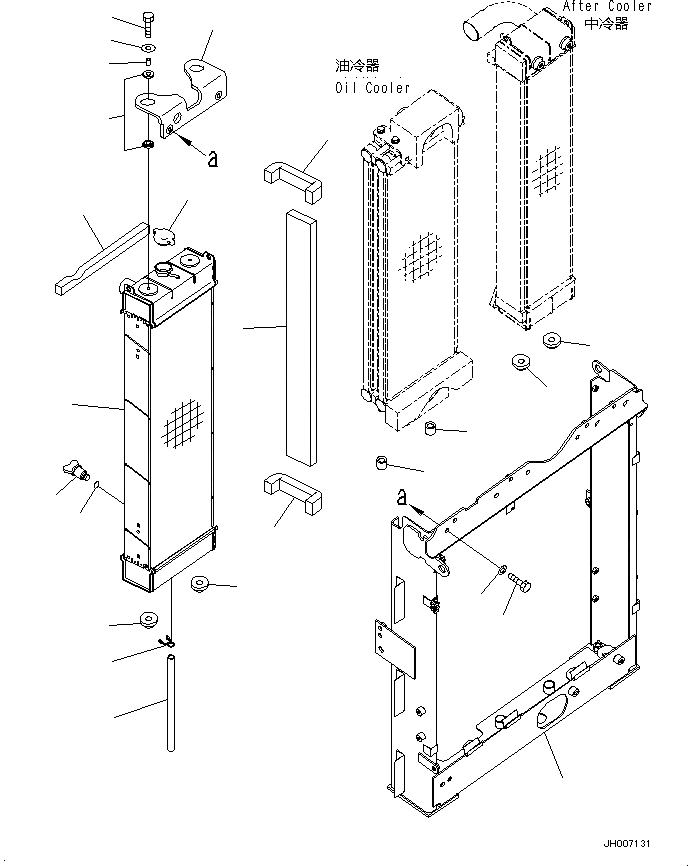 After Cooler
中冷器

油冷器
Oil Cooler

a

a

JH007131