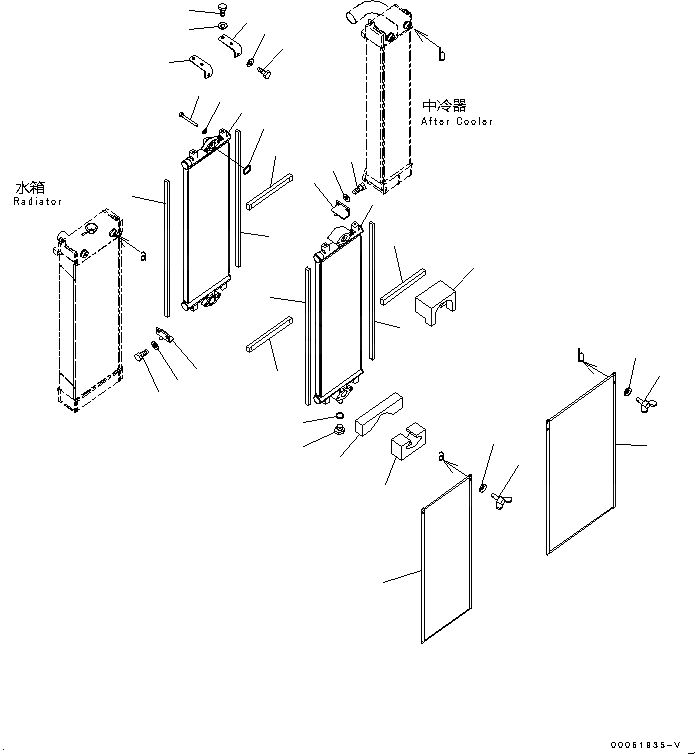 b

中冷器
After Cooler

水箱
Radiator

a

b

a

00051835-V