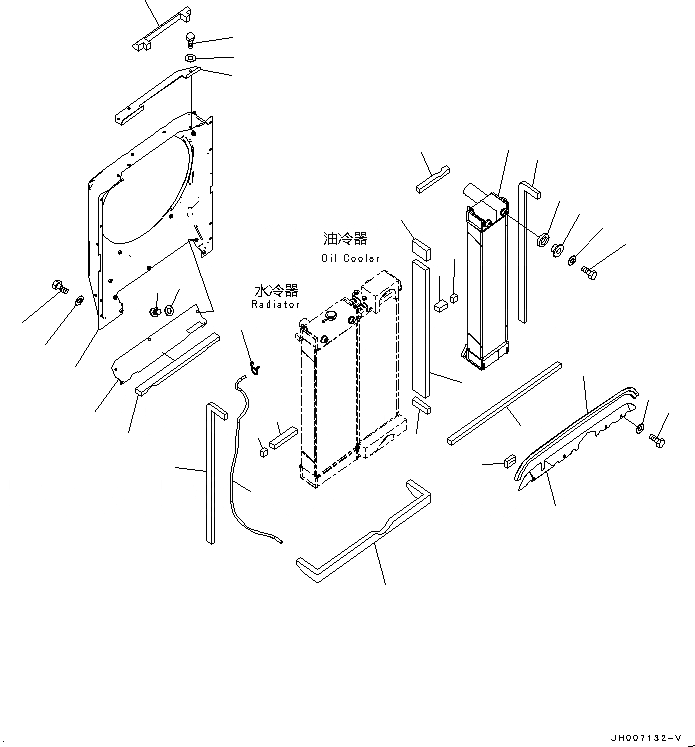 油冷器
Oil Cooler

水冷器
Radiator

JH007132-V