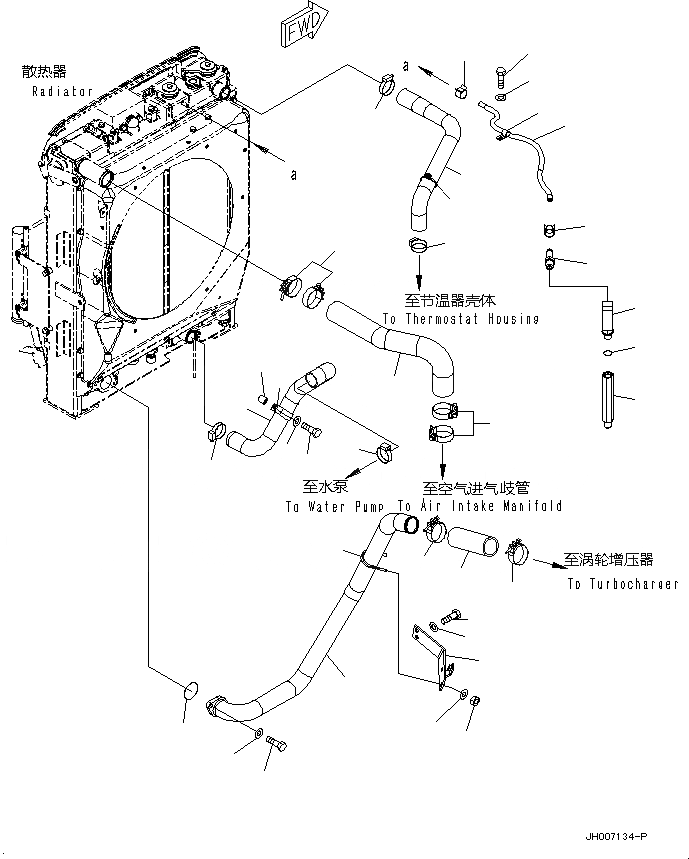 FWD

散热器
Radiator

a

a

至节温器壳体
To Thermostat Housing

至水泵
To Water Pump

至空气进气歧管
To Air Intake Manifold

至涡轮增压器
To Turbocharger

JH007134-P