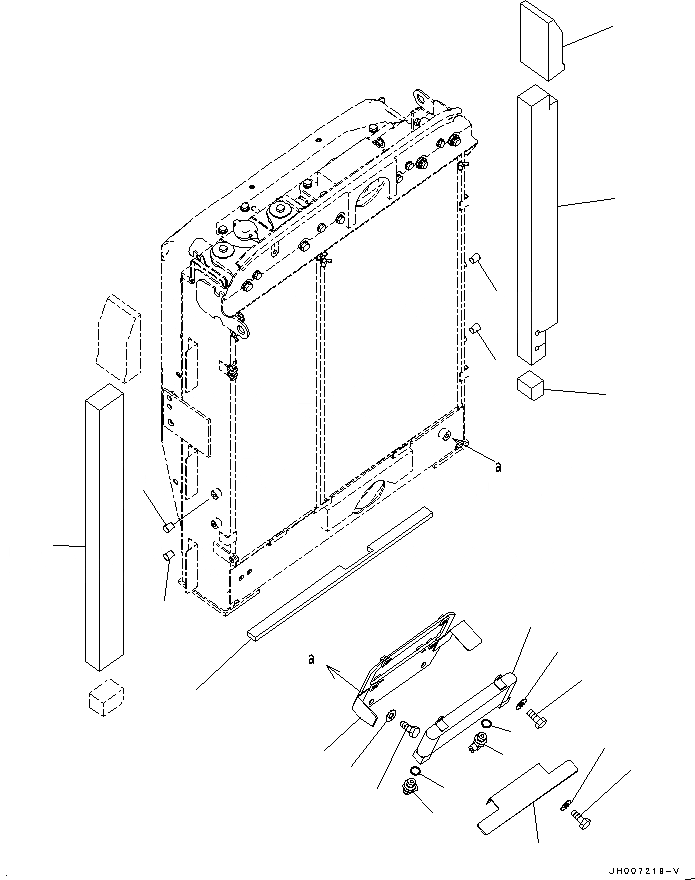 a
a
JH007218-V