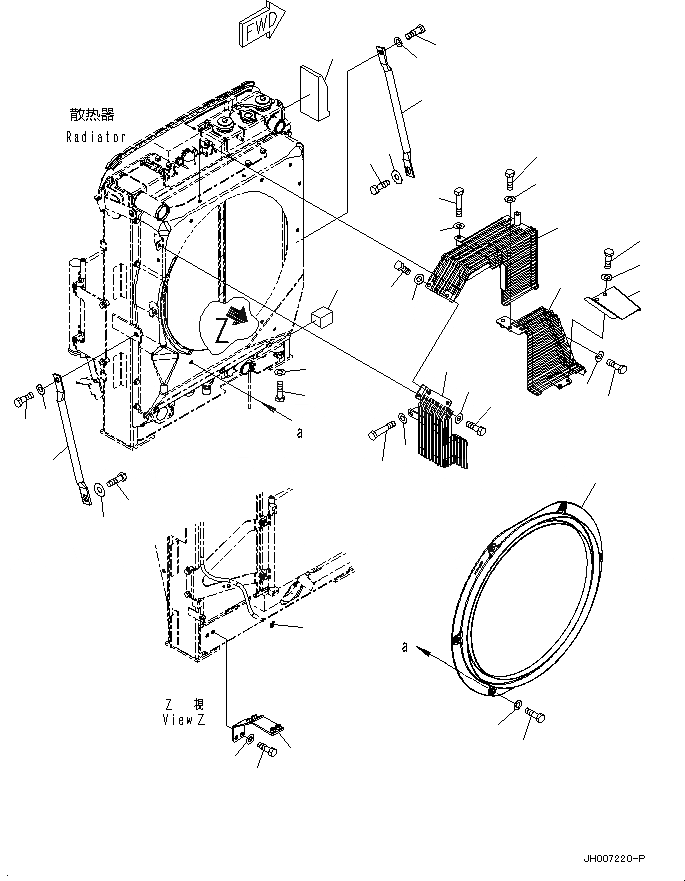 FWD

散热器
Radiator

Z

a

a

Z 視
View Z

JH007220-P