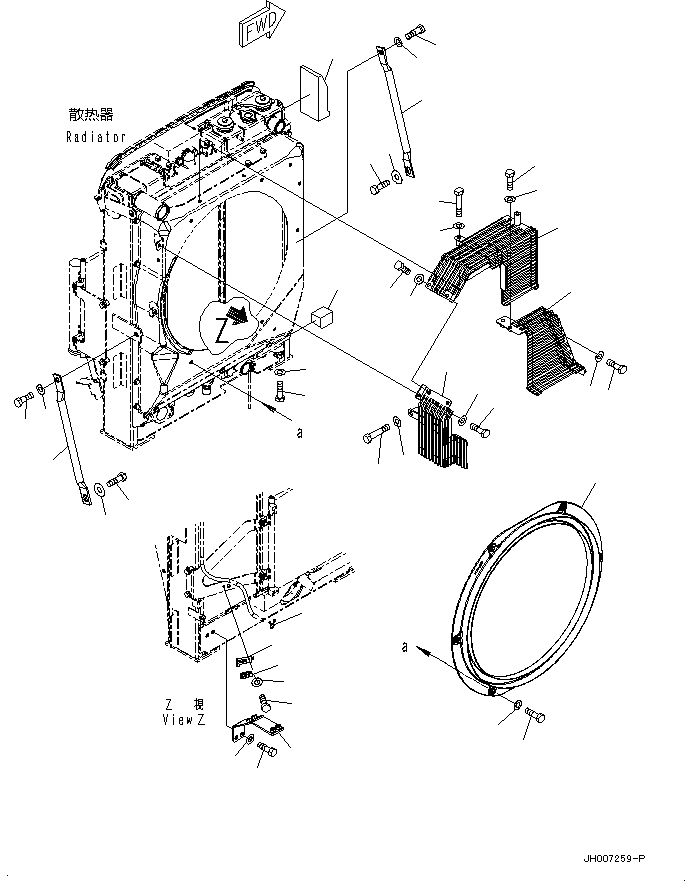 FWD

散热器
Radiator

Z

a

a

Z 視
View Z

JH007259-P