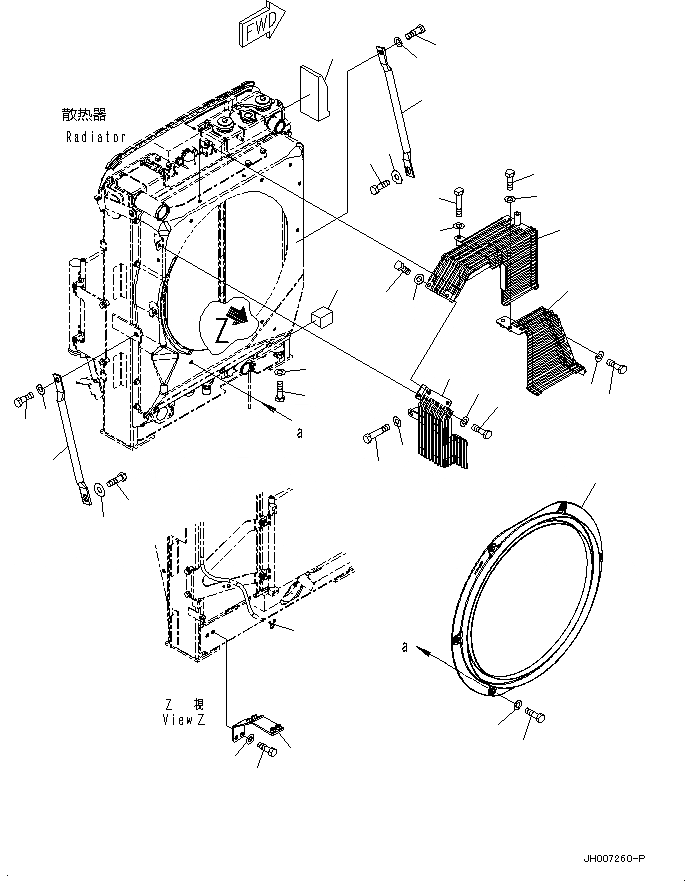 FWD

散热器
Radiator

Z

a

a

Z 視
View Z

JH007260-P