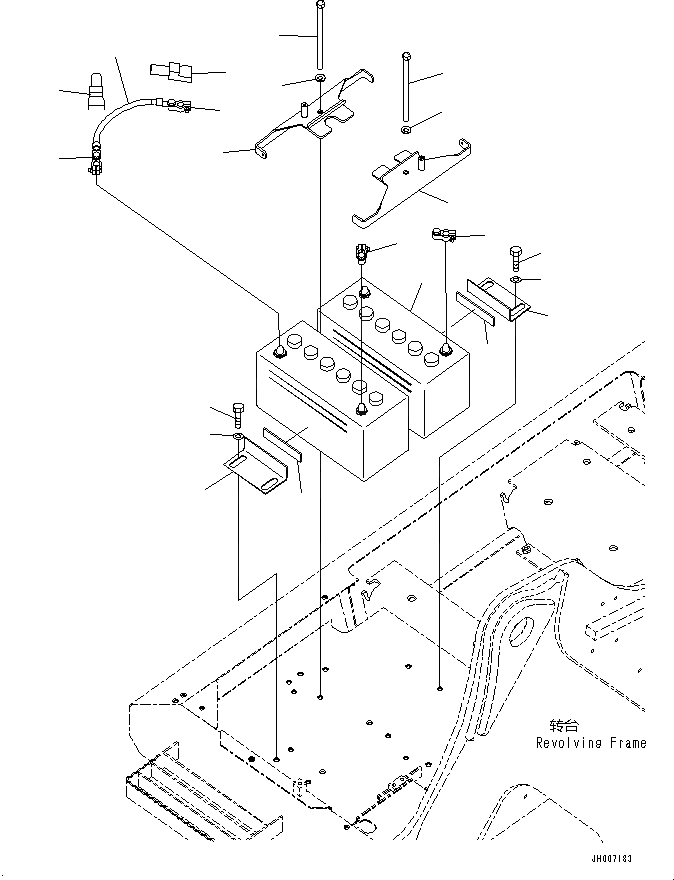 转台
Revolving Frame

JH007183