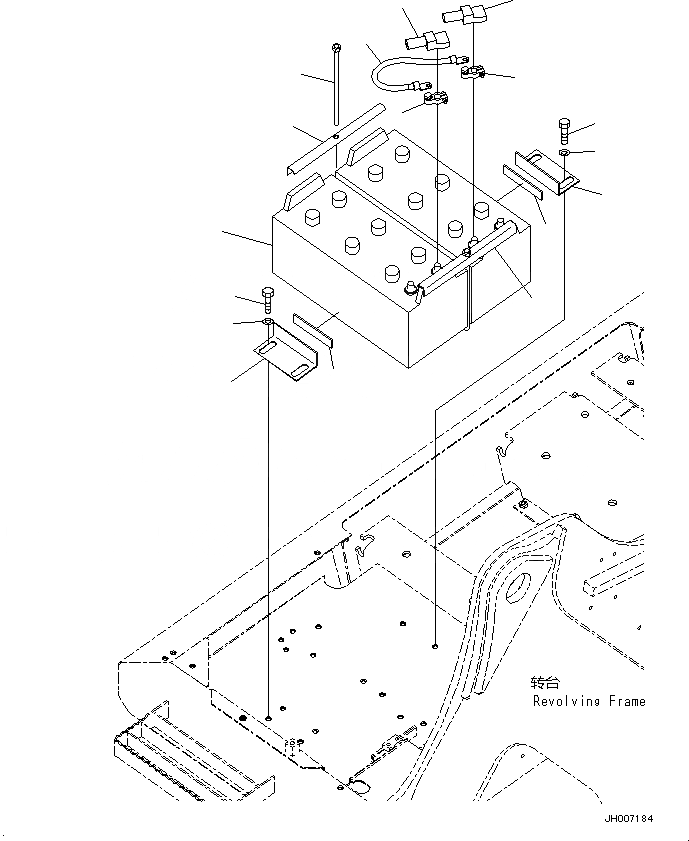 转台
Revolving Frame

JH007184