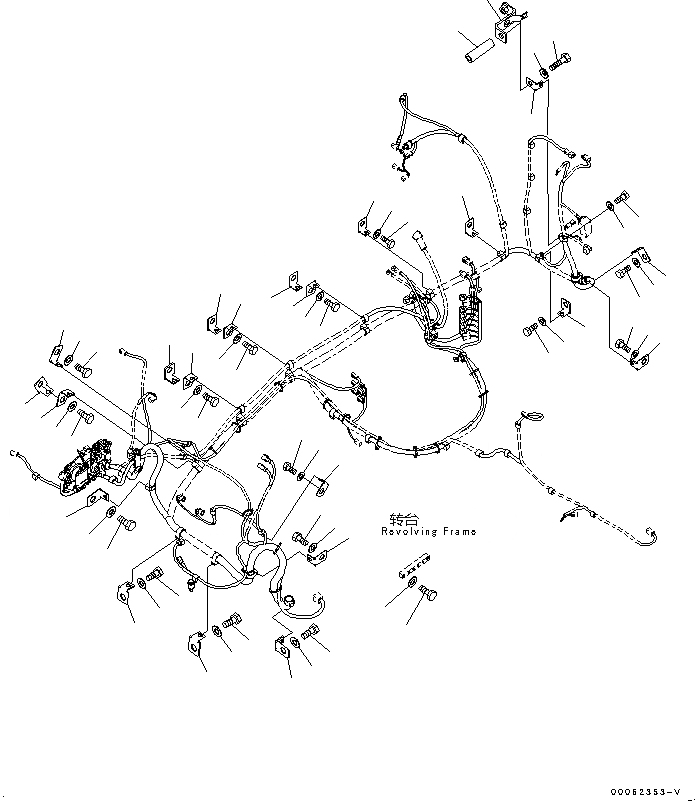 转台
Revolving Frame

00052353-V