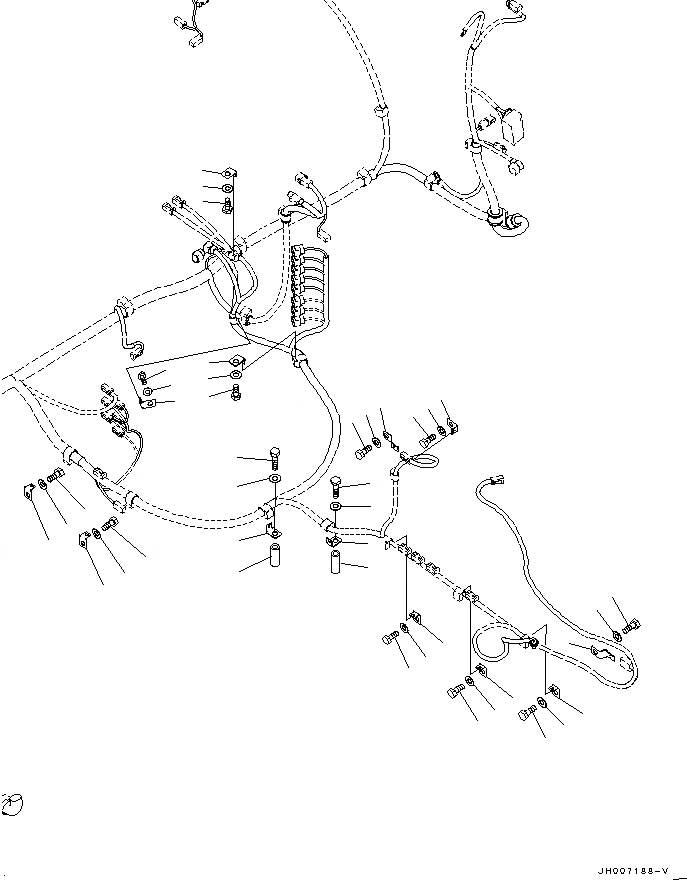 JH007188-V