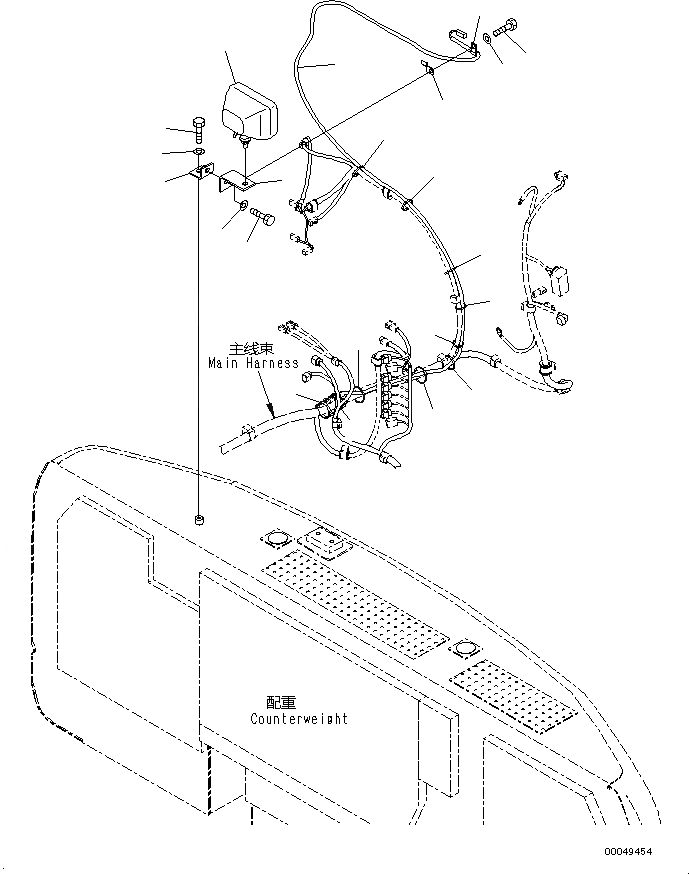 主线束
Main Harness

配重
Counterweight

00049454