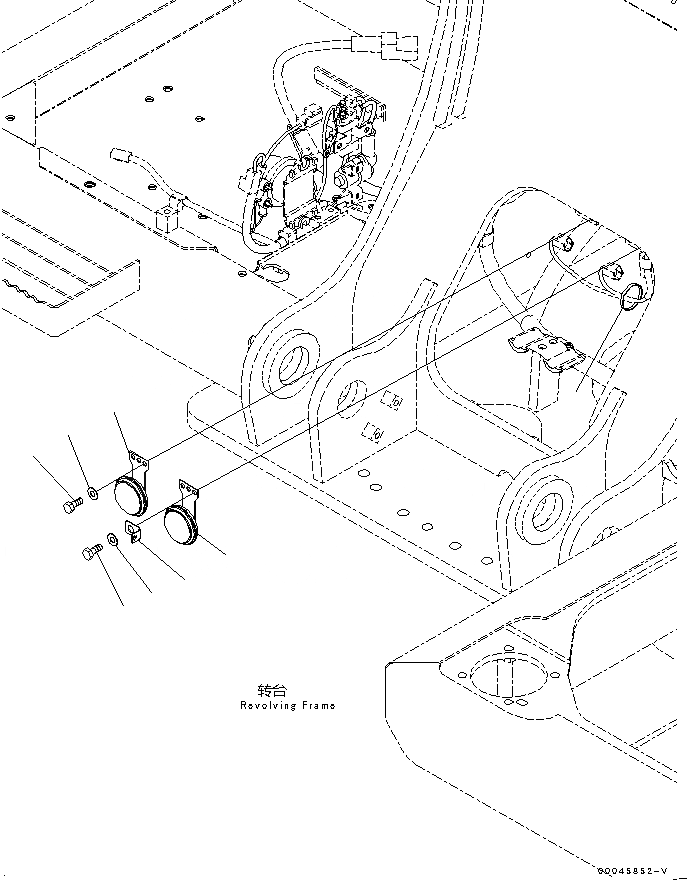 转台
Revolving Frame

00045852-V