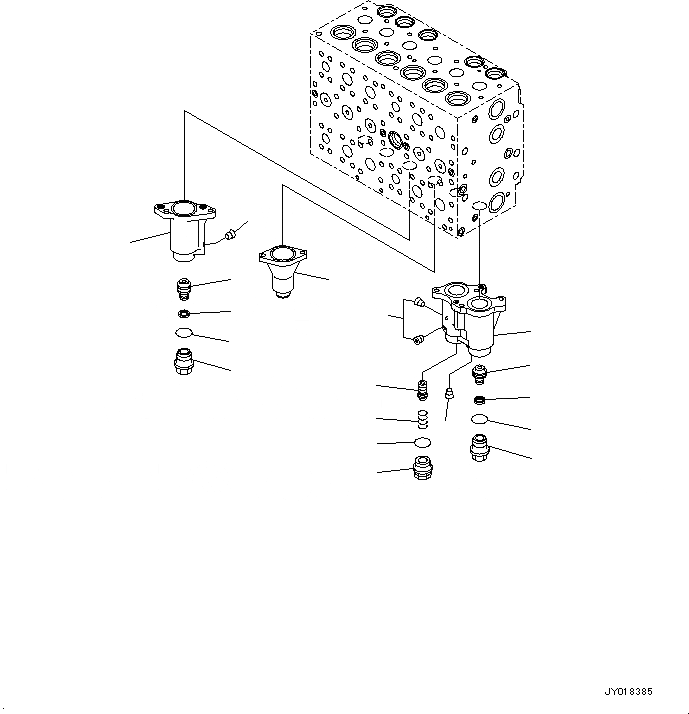 JY018385