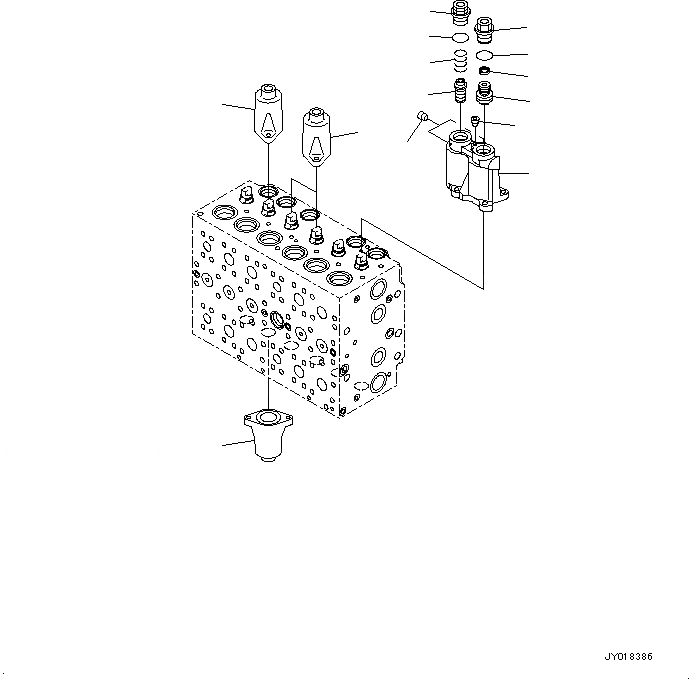 JY018386