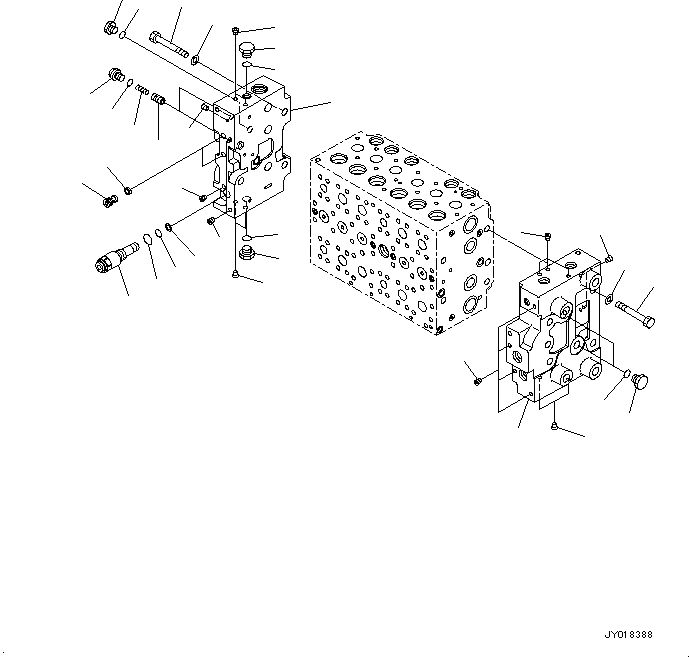 JY018388