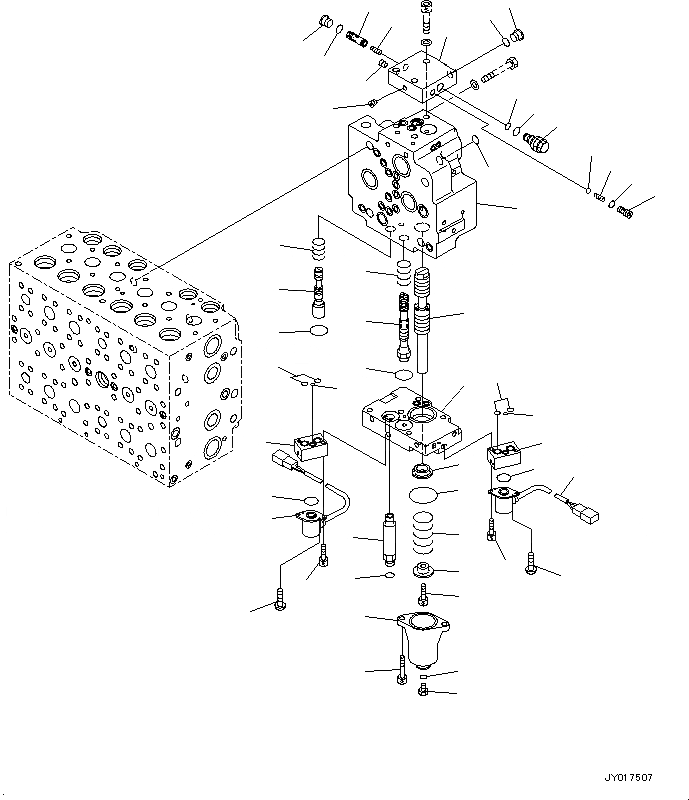 JY017507