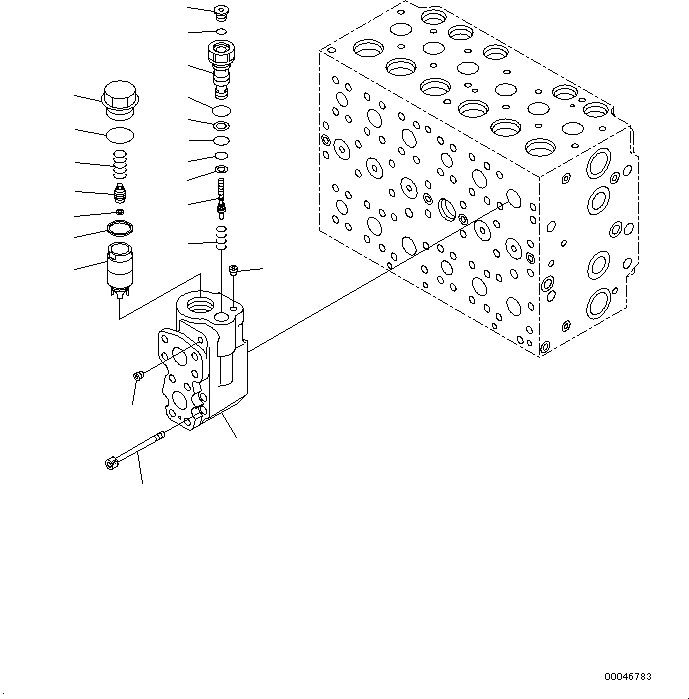 00046783