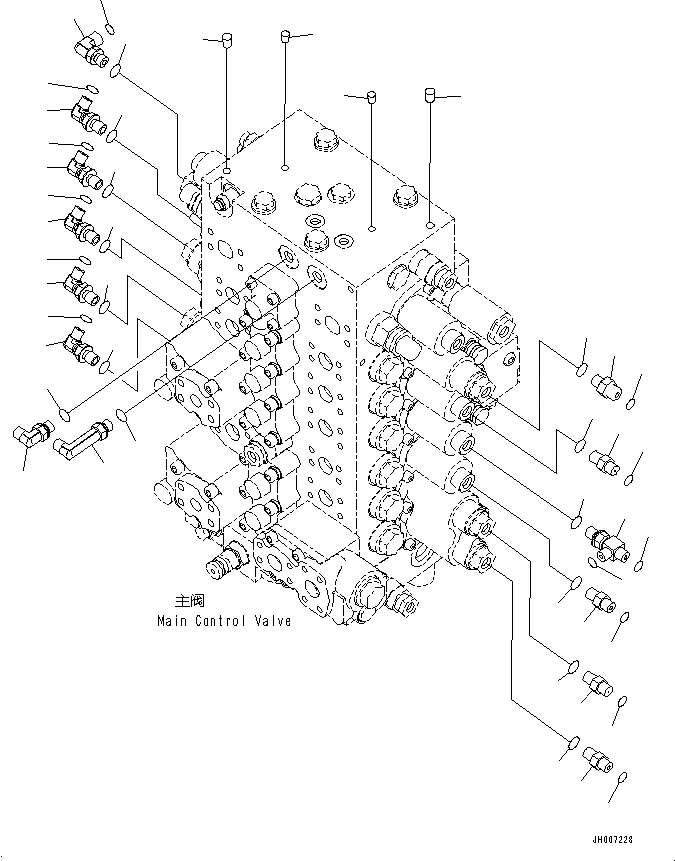 主阀
Main Control Valve

JH007228