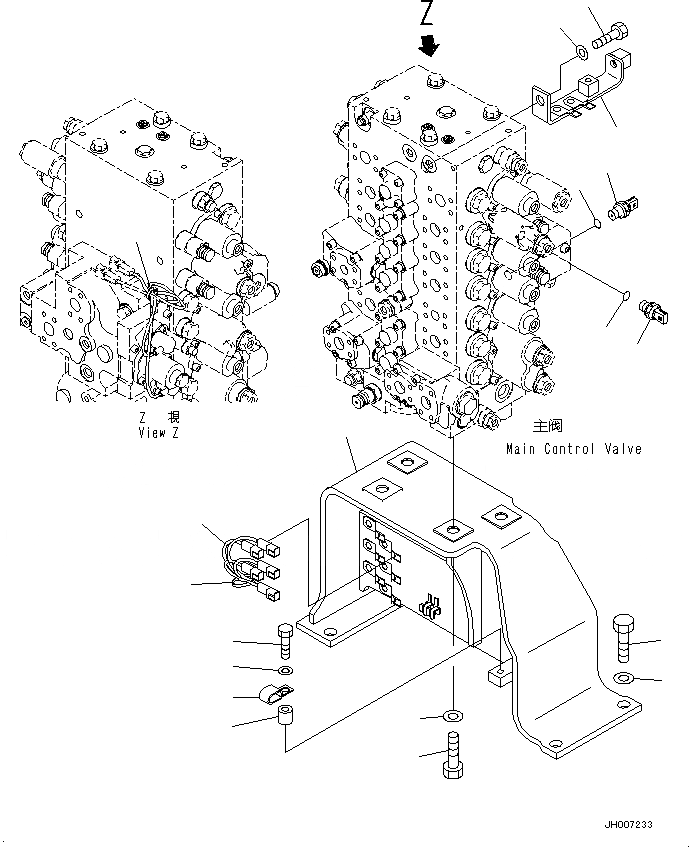 Z

Z 視
View Z

主阀
Main Control Valve

JH007233