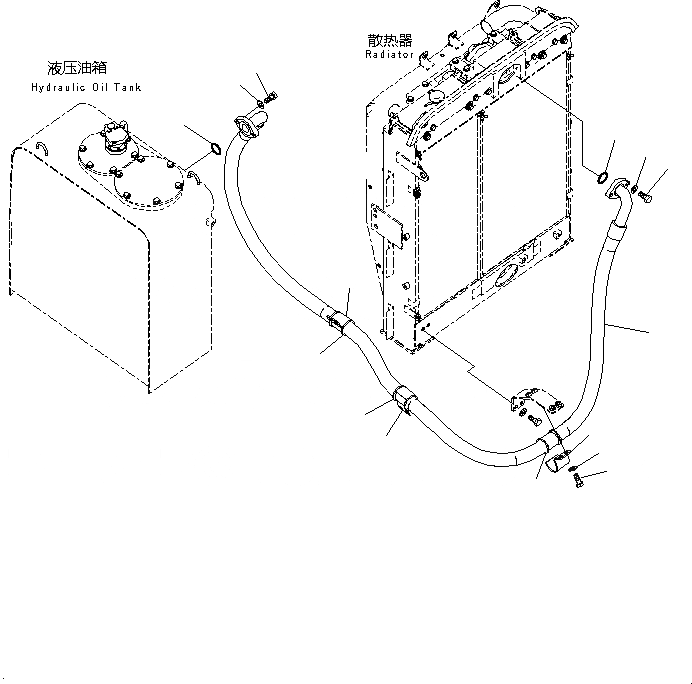 液压油箱
Hydraulic Oil Tank

散热器
Radiator