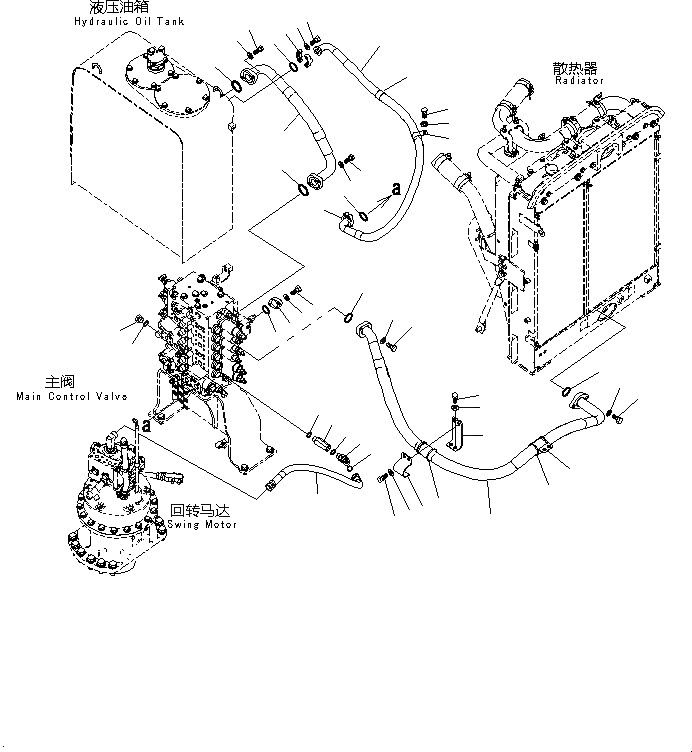 液压油箱
Hydraulic Oil Tank

散热器
Radiator

a

主阀
Main Control Valve

a

回转马达
Swing Motor