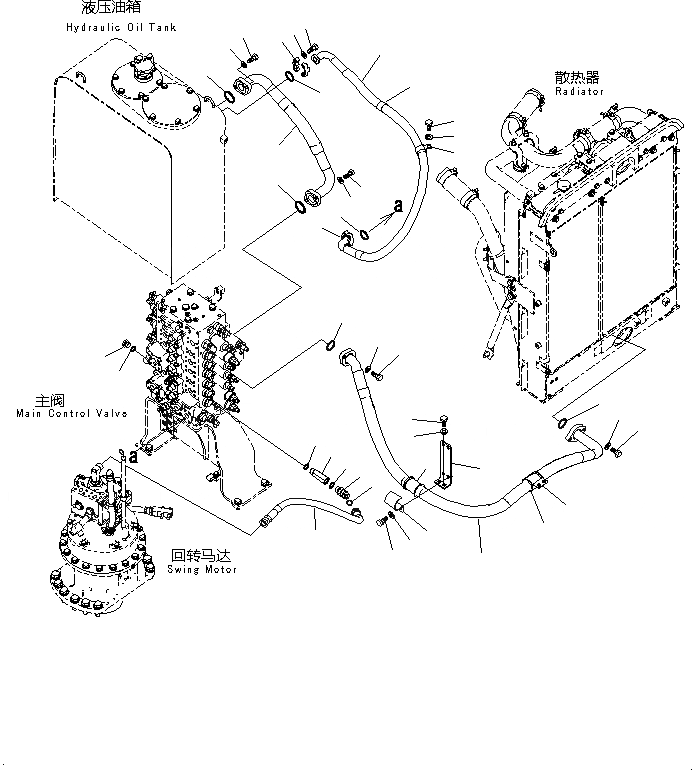 液压油箱
Hydraulic Oil Tank

散热器
Radiator

a

主阀
Main Control Valve

a

回转马达
Swing Motor