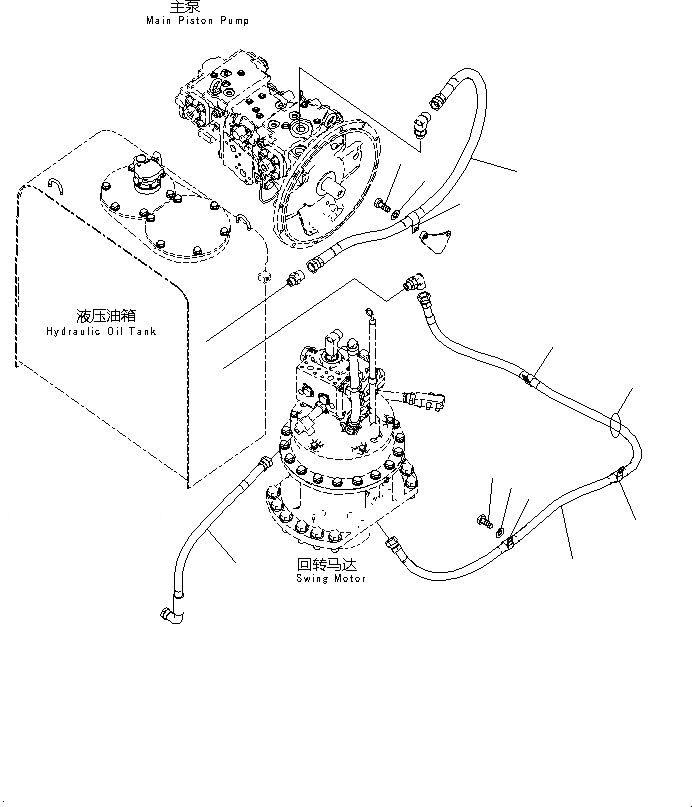 主泵
Main Piston Pump

液压油箱
Hydraulic Oil Tank

回转马达
Swing Motor