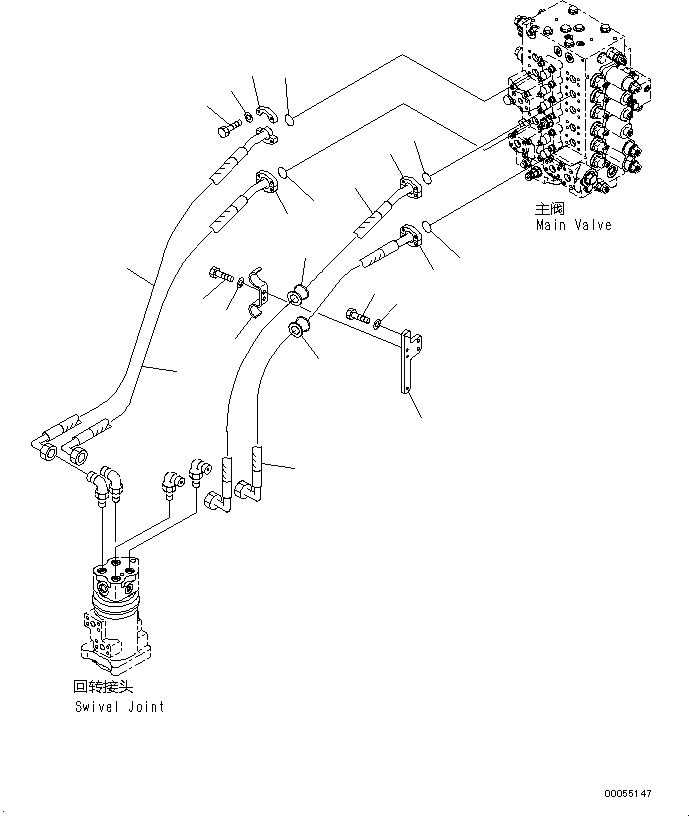 主阀
Main Valve

回转接头
Swivel Joint

00055147