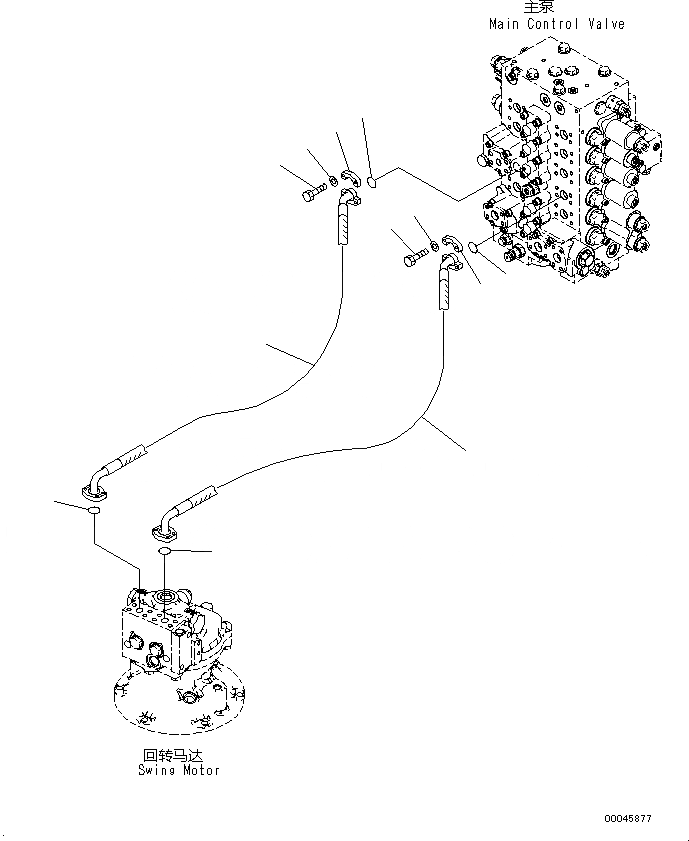 主泵
Main Control Valve

回转马达
Swing Motor

00045877