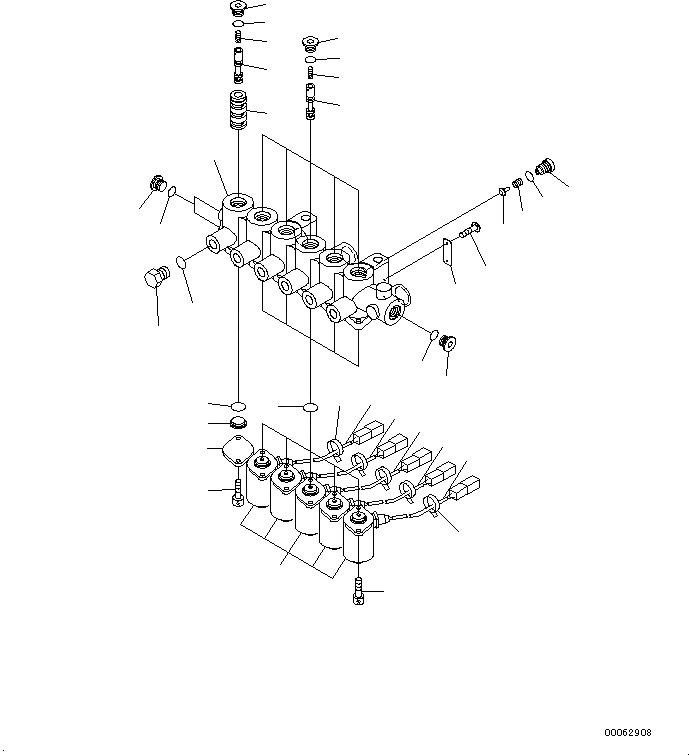 00062908