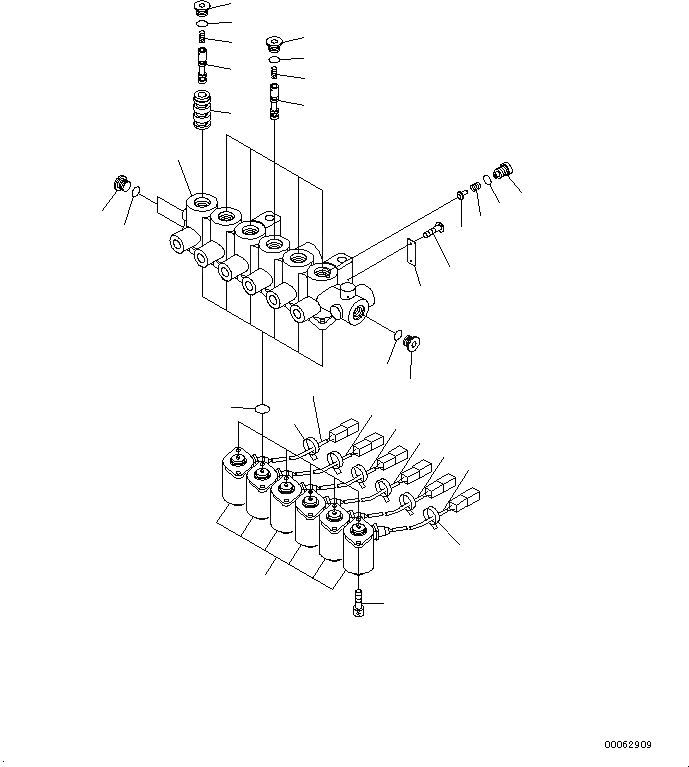 00062909