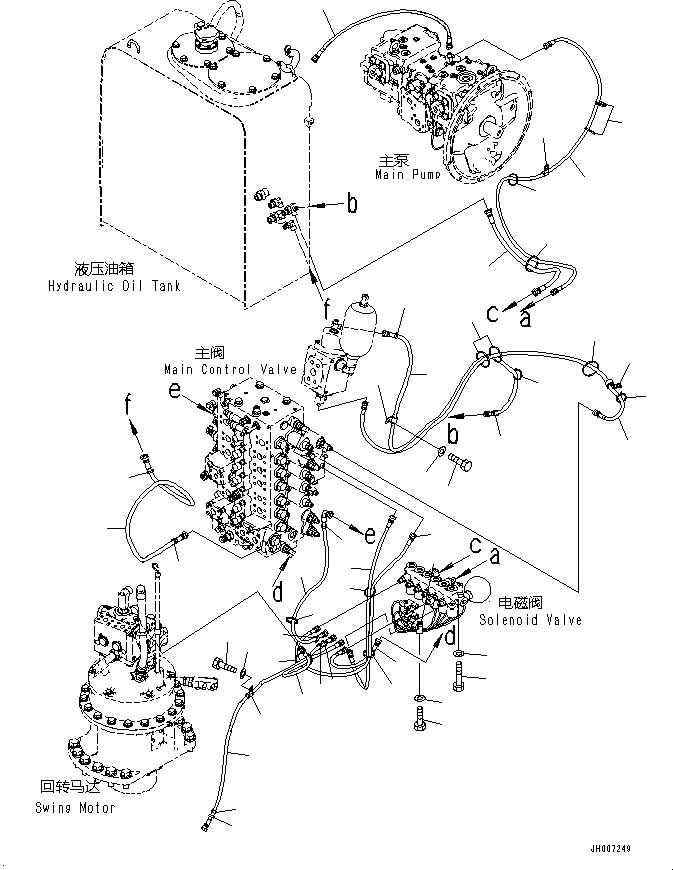 主泵
Main Pump

b

液压油箱
Hydraulic Oil Tank

f

c
a

主阀
Main Control Valve

e

f

b

e

c
a

d

电磁阀
Solenoid Valve

d

回转马达
Swing Motor

JH007249